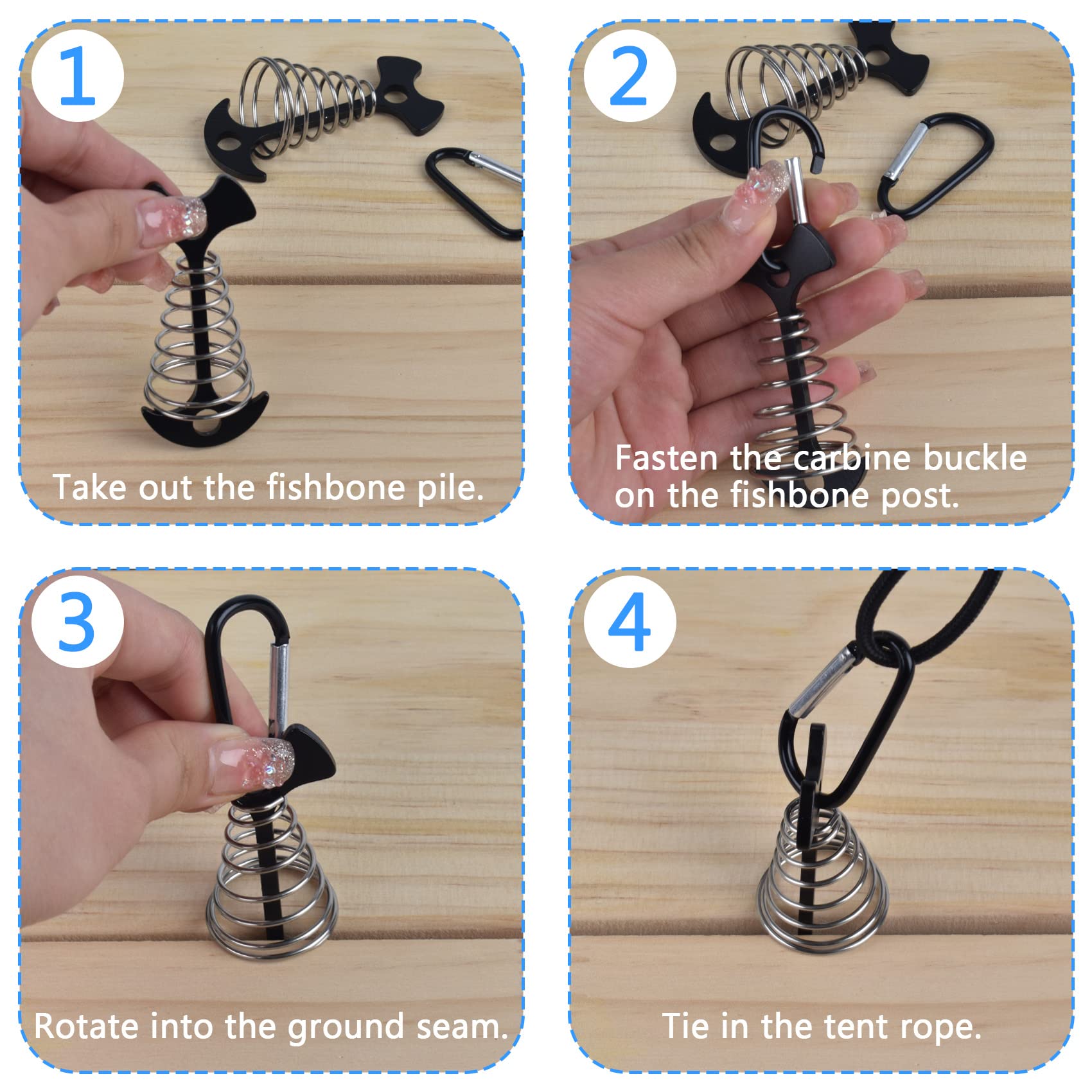 1

Take out the fishbone pile.

2

Fasten the carbine buckle on the fishbone post.

3

Rotate into the ground seam.

4

Tie in the tent rope.