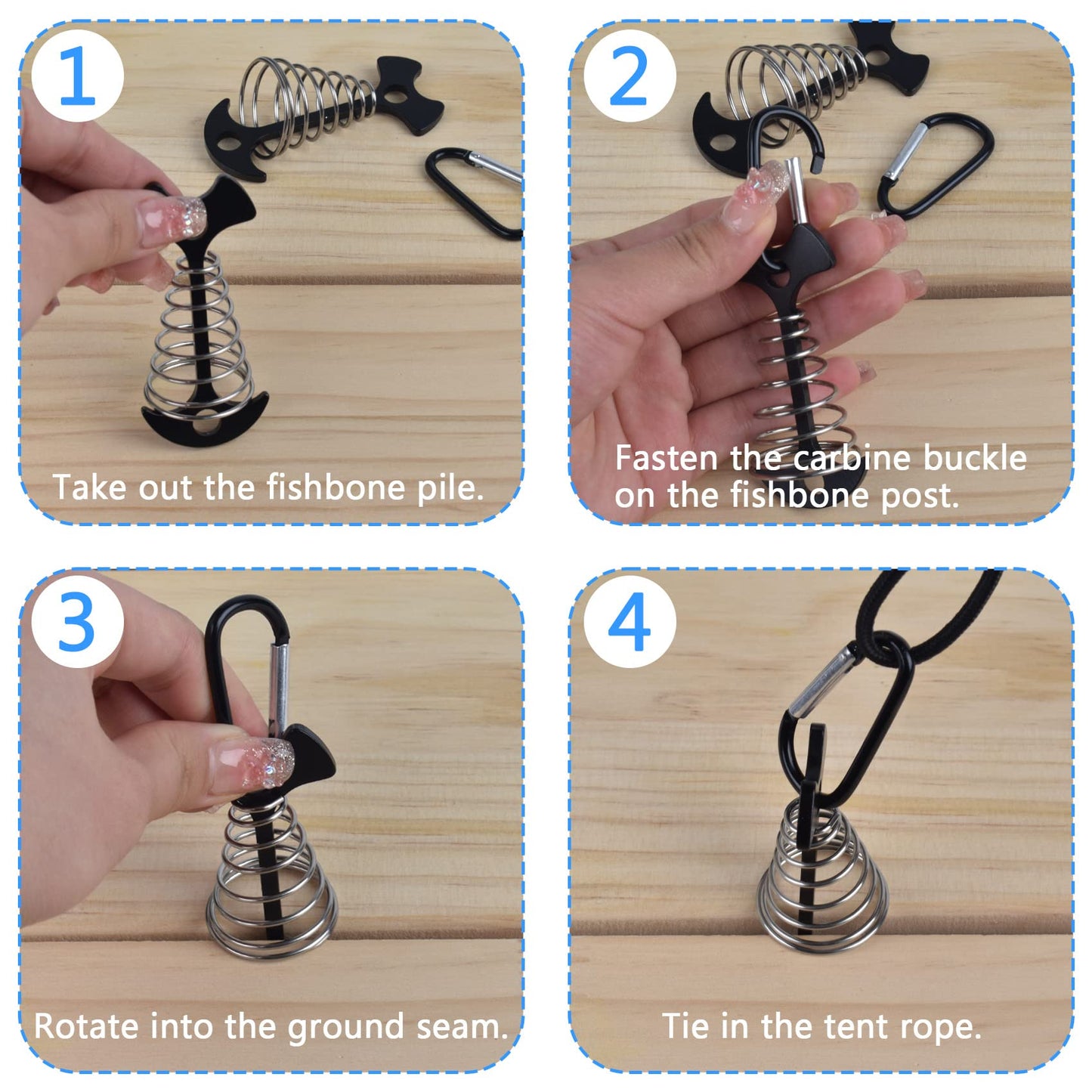 1
Take out the fishbone pile.

2
Fasten the carbine buckle on the fishbone post.

3
Rotate into the ground seam.

4
Tie in the tent rope.