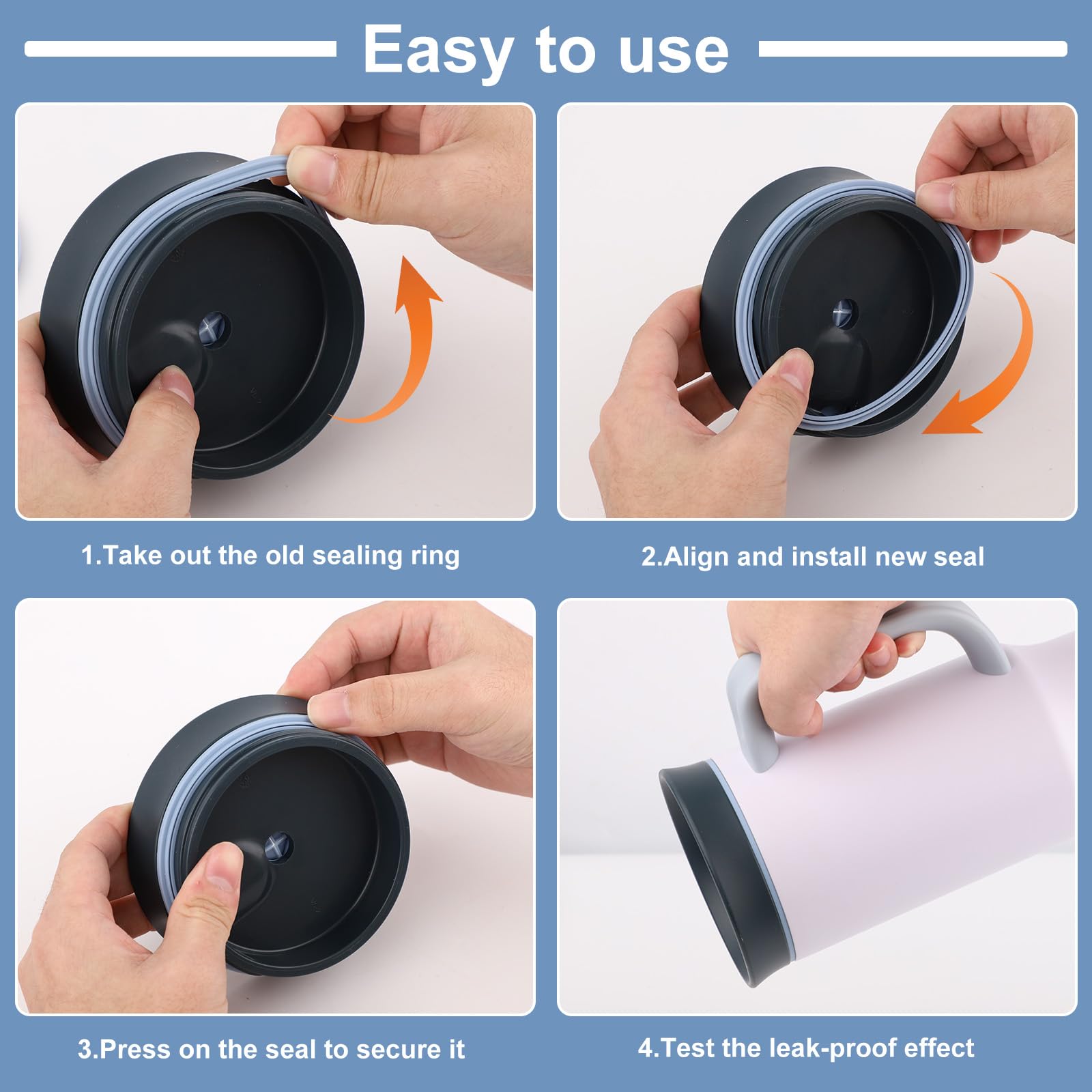 Easy to use

1.Take out the old sealing ring

2.Align and install new seal

3.Press on the seal to secure it

4.Test the leak-proof effect