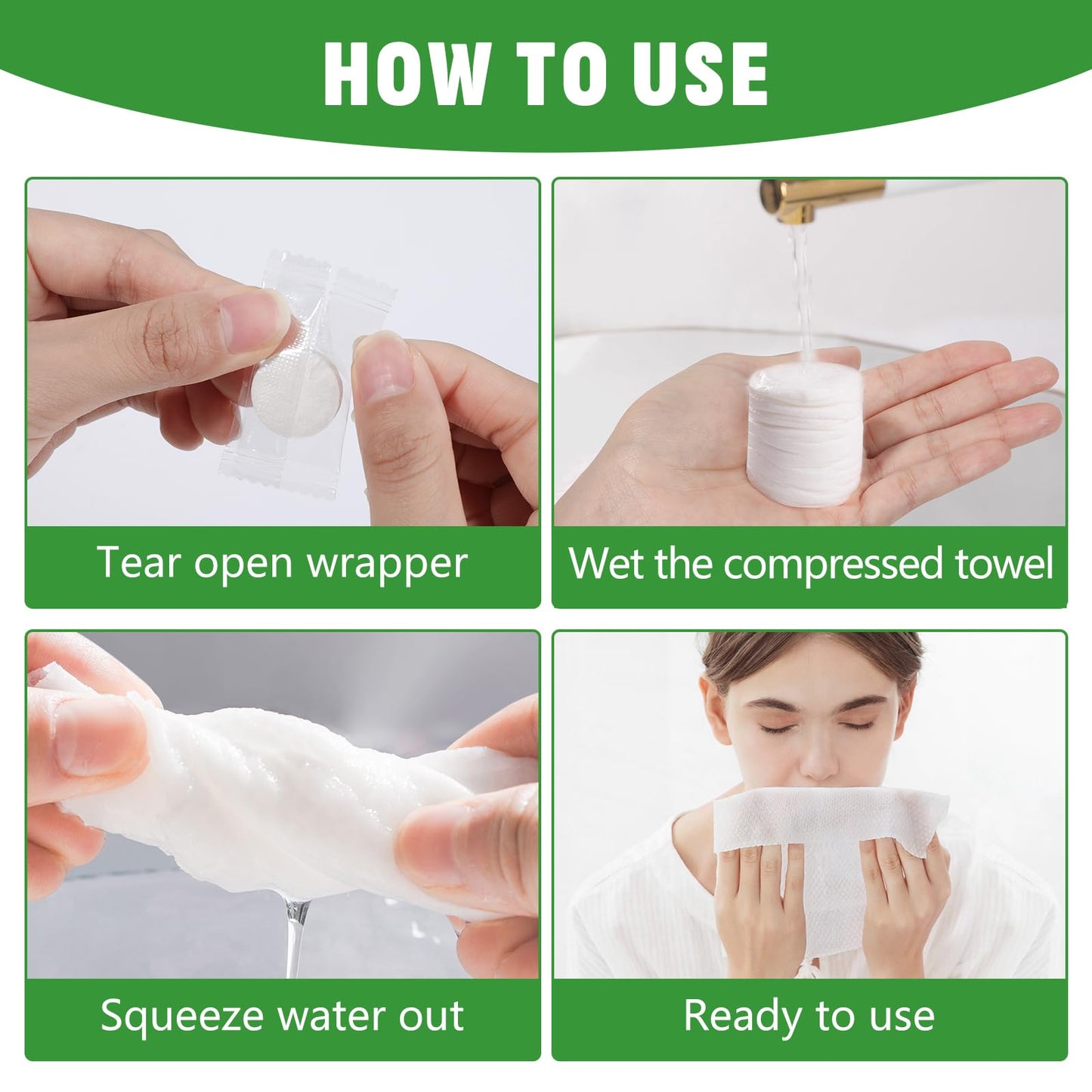 HOW TO USE

Tear open wrapper

Wet the compressed towel

Squeeze water out

Ready to use