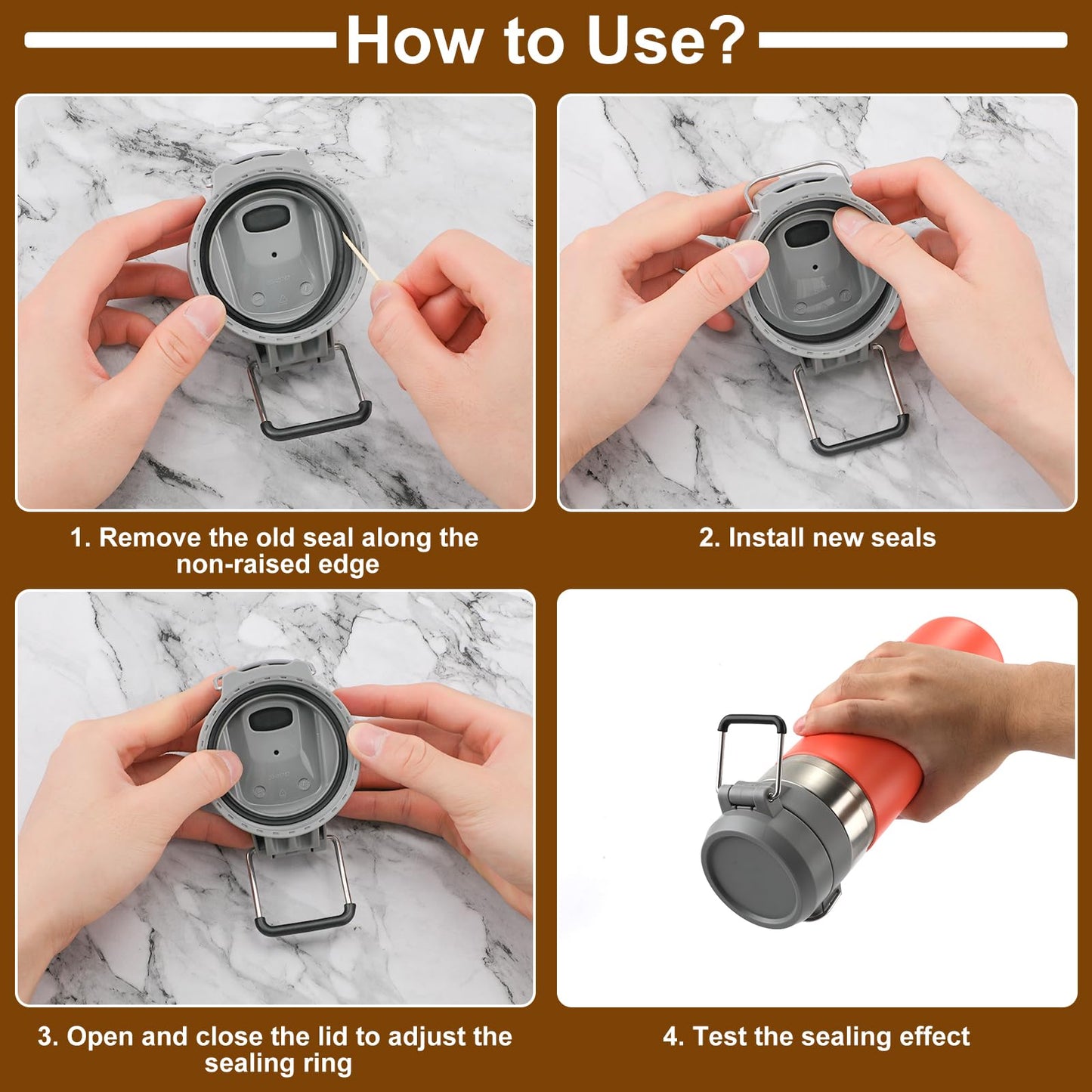 How to Use?

1. Remove the old seal along the non-raised edge

2. Install new seals

3. Open and close the lid to adjust the sealing ring

4. Test the sealing effect