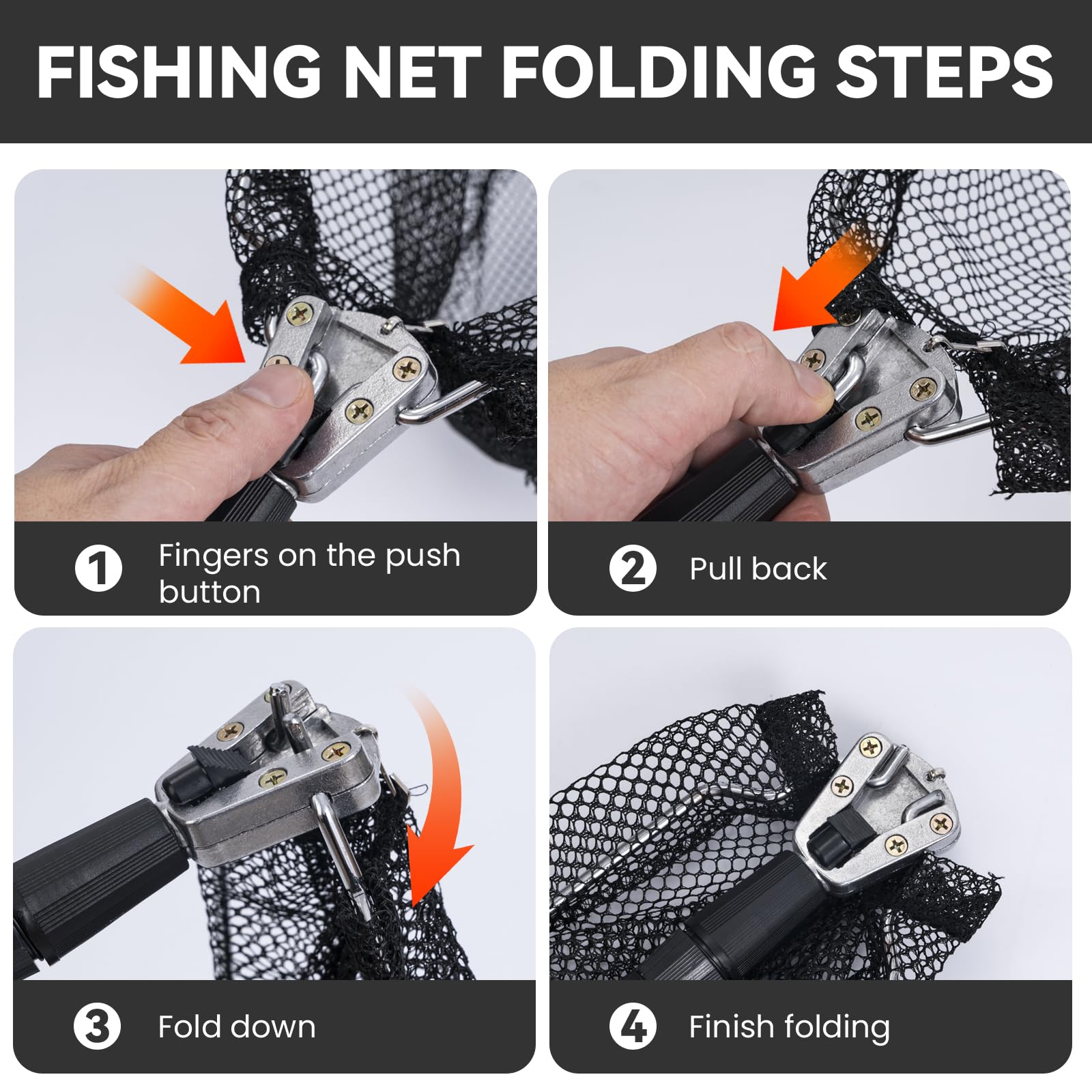 FISHING NET FOLDING STEPS

1 Fingers on the push button

2 Pull back

3 Fold down

4 Finish folding