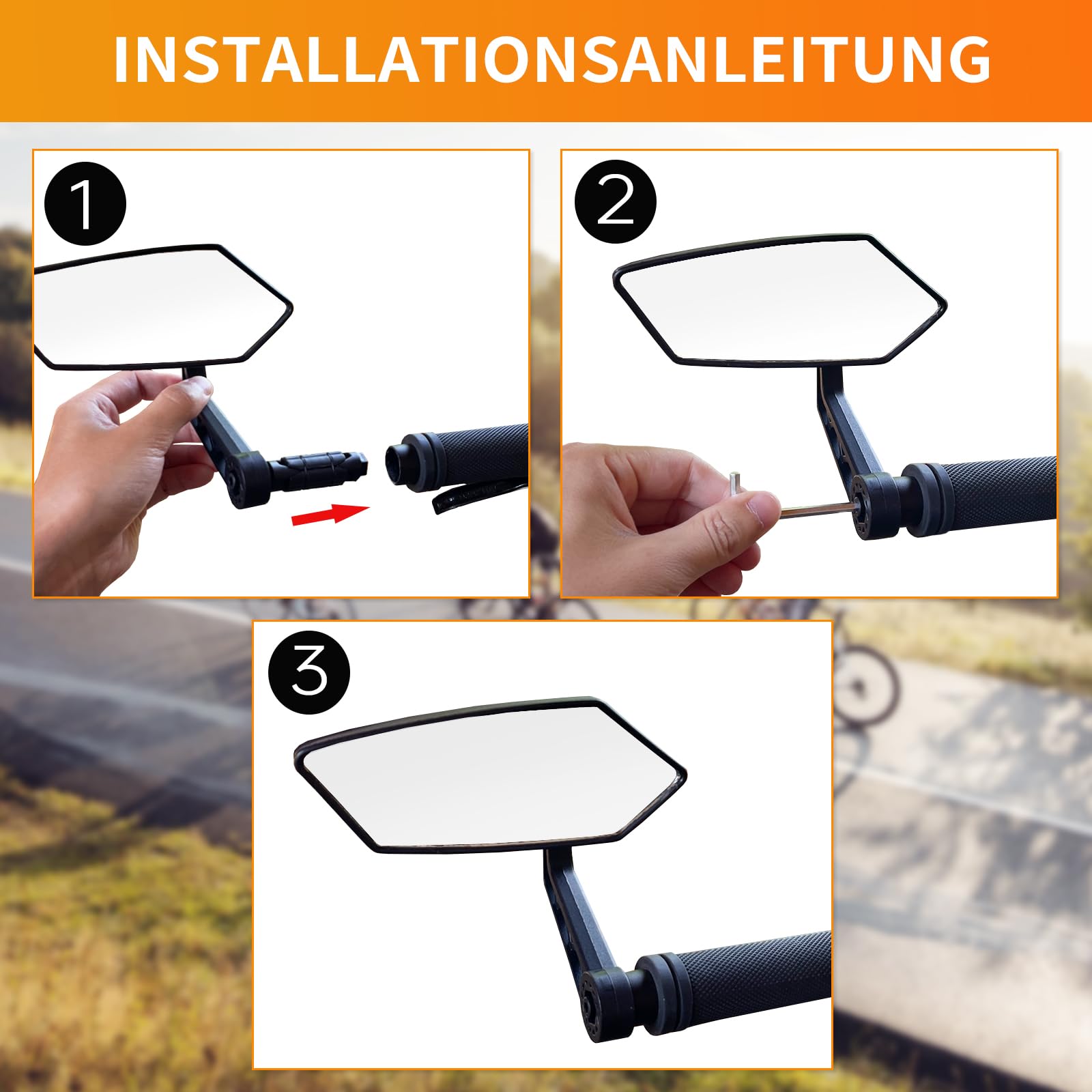 INSTALLATIONSANLEITUNG

1

2

3