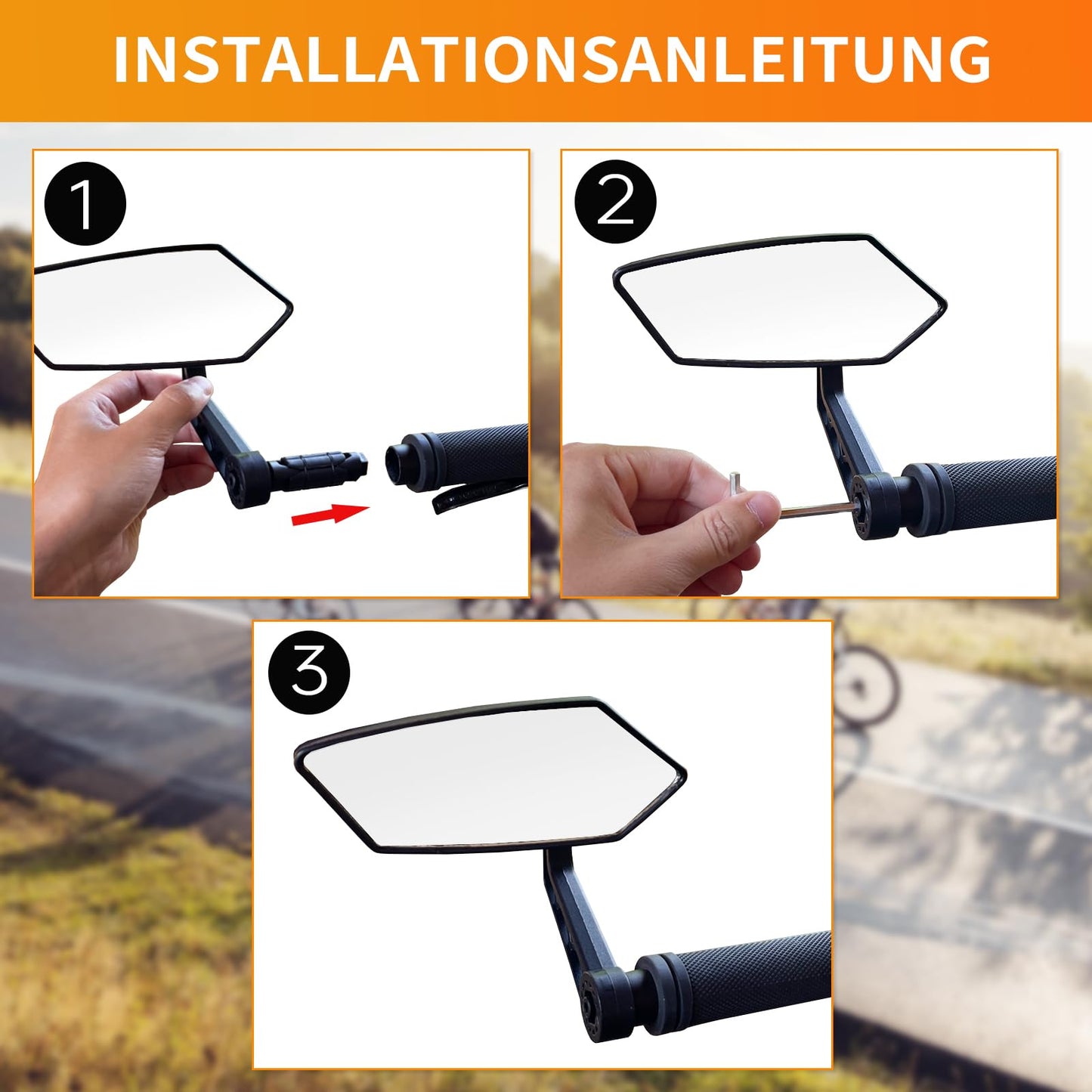 INSTALLATIONSANLEITUNG

1

2

3