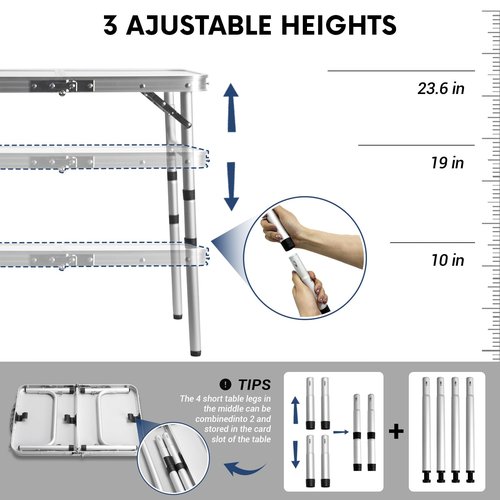 3 AJUSTABLE HEIGHTS

23.6 in

19 in

10 in

TIPS

The 4 short table legs in the middle can be combinedinto 2 and stored in the card slot of the table

+