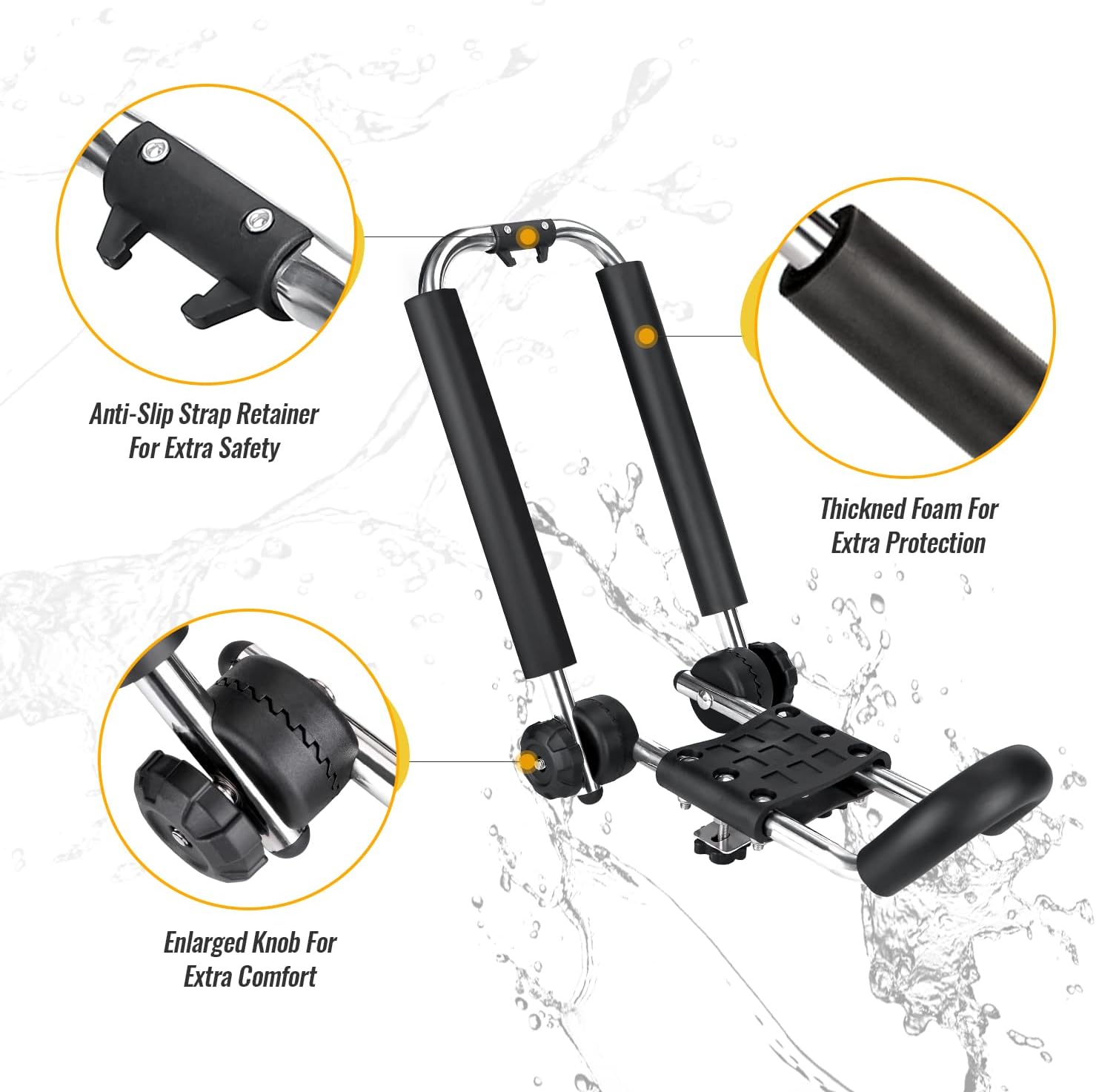 Anti-Slip Strap Retainer For Extra Safety

Thickned Foam For Extra Protection

Enlarged Knob For Extra Comfort