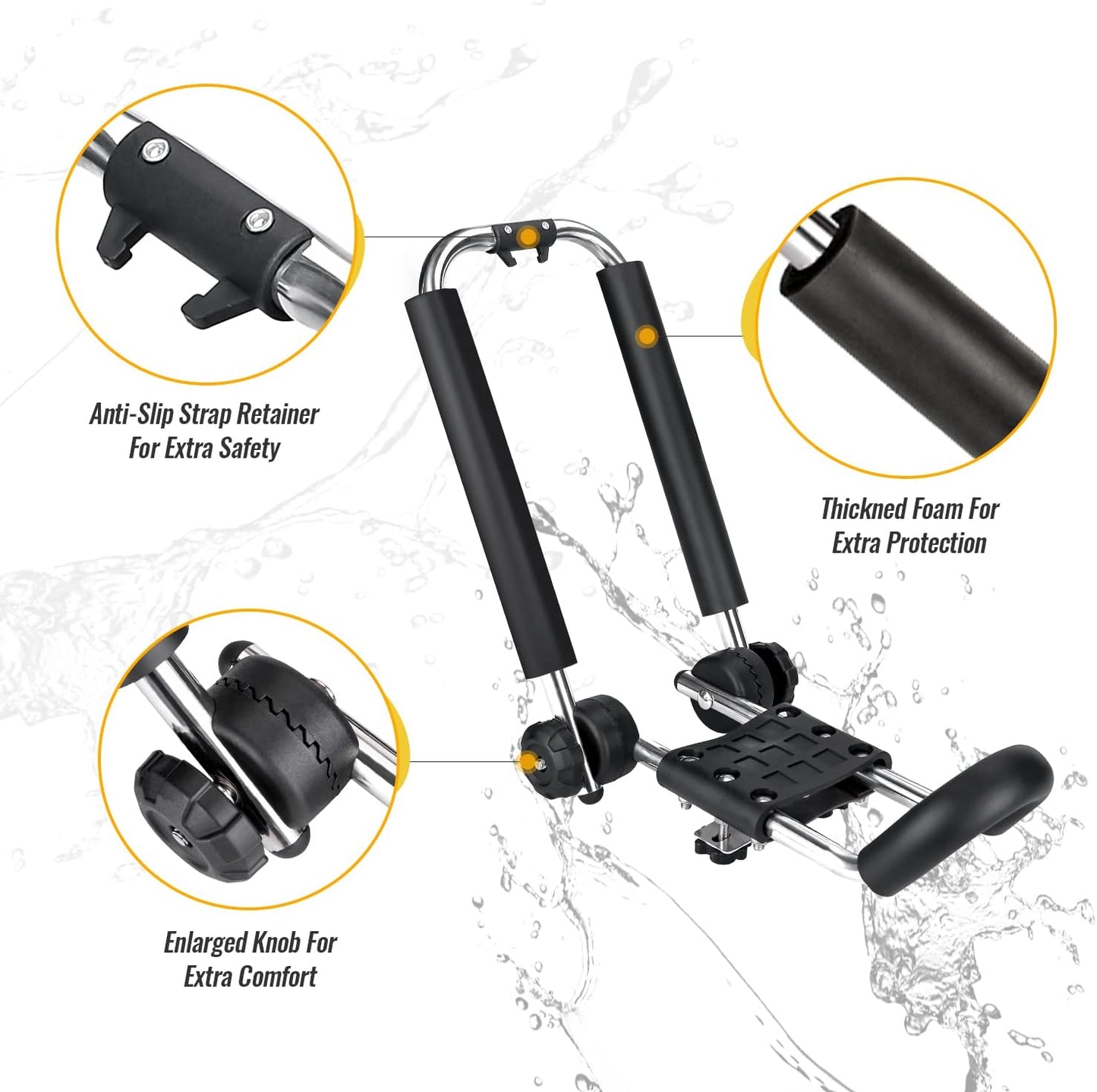 Anti-Slip Strap Retainer For Extra Safety

Thickned Foam For Extra Protection

Enlarged Knob For Extra Comfort