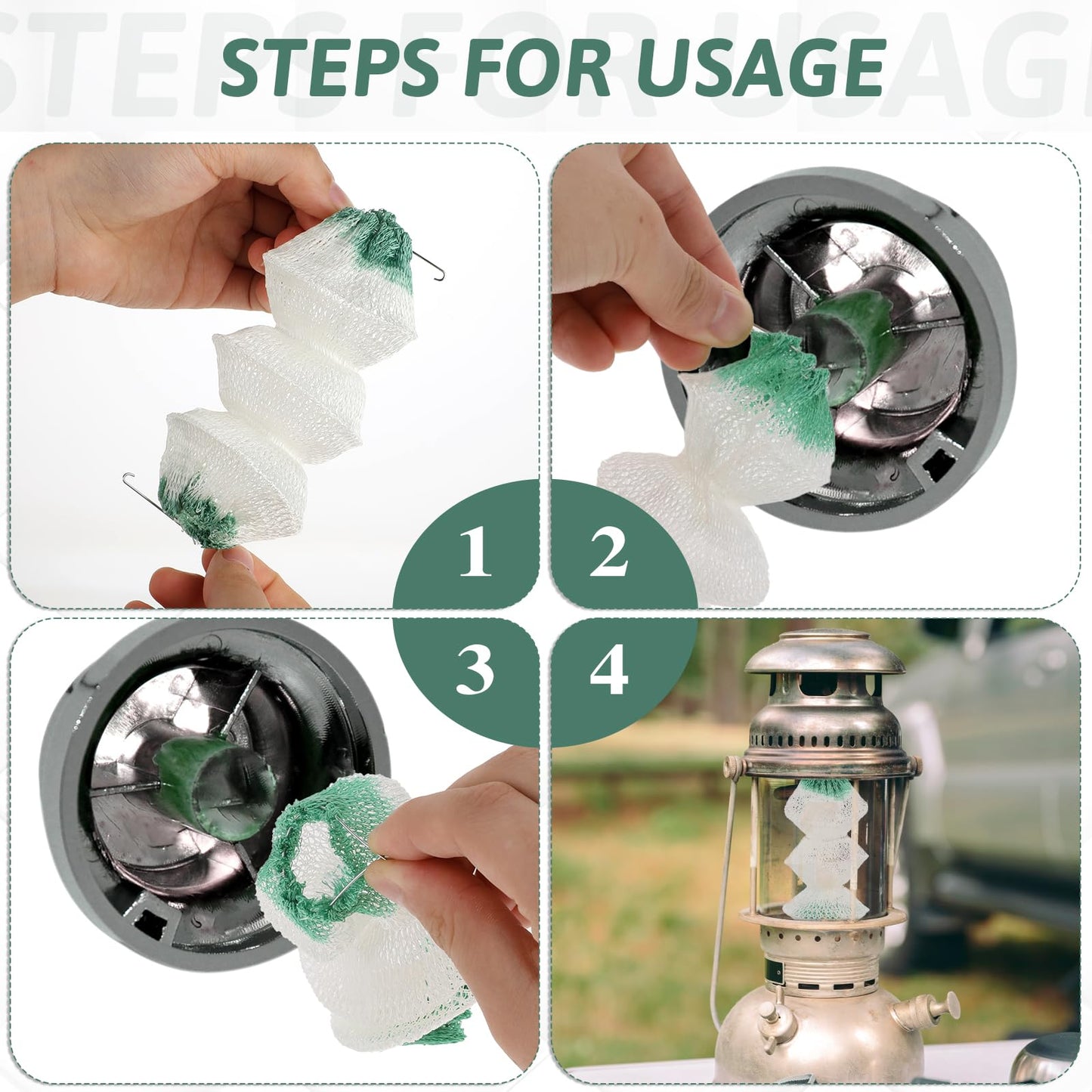 STEPS FOR USAGE

1

2

3

4