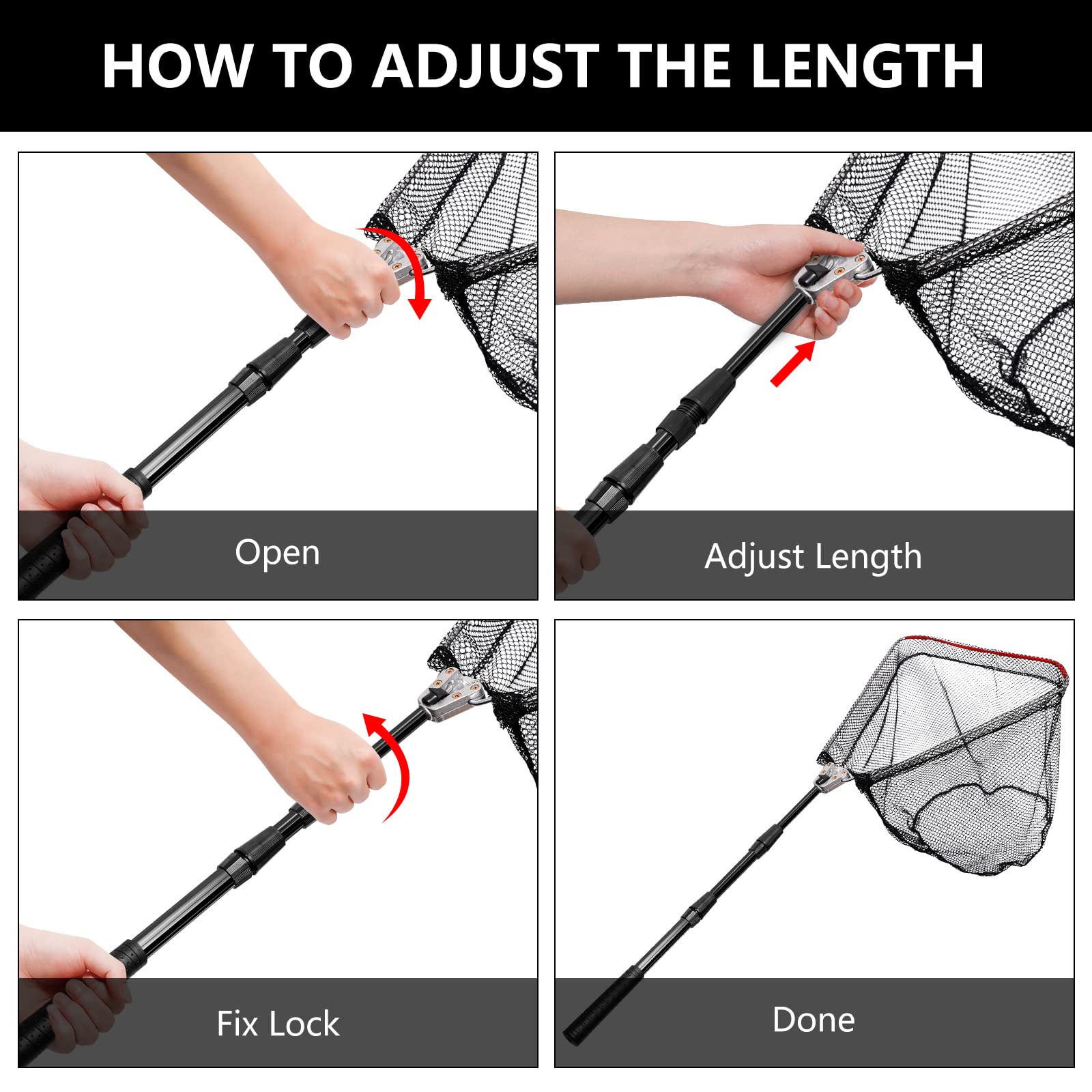 HOW TO ADJUST THE LENGTH

Open

Adjust Length

Fix Lock

Done