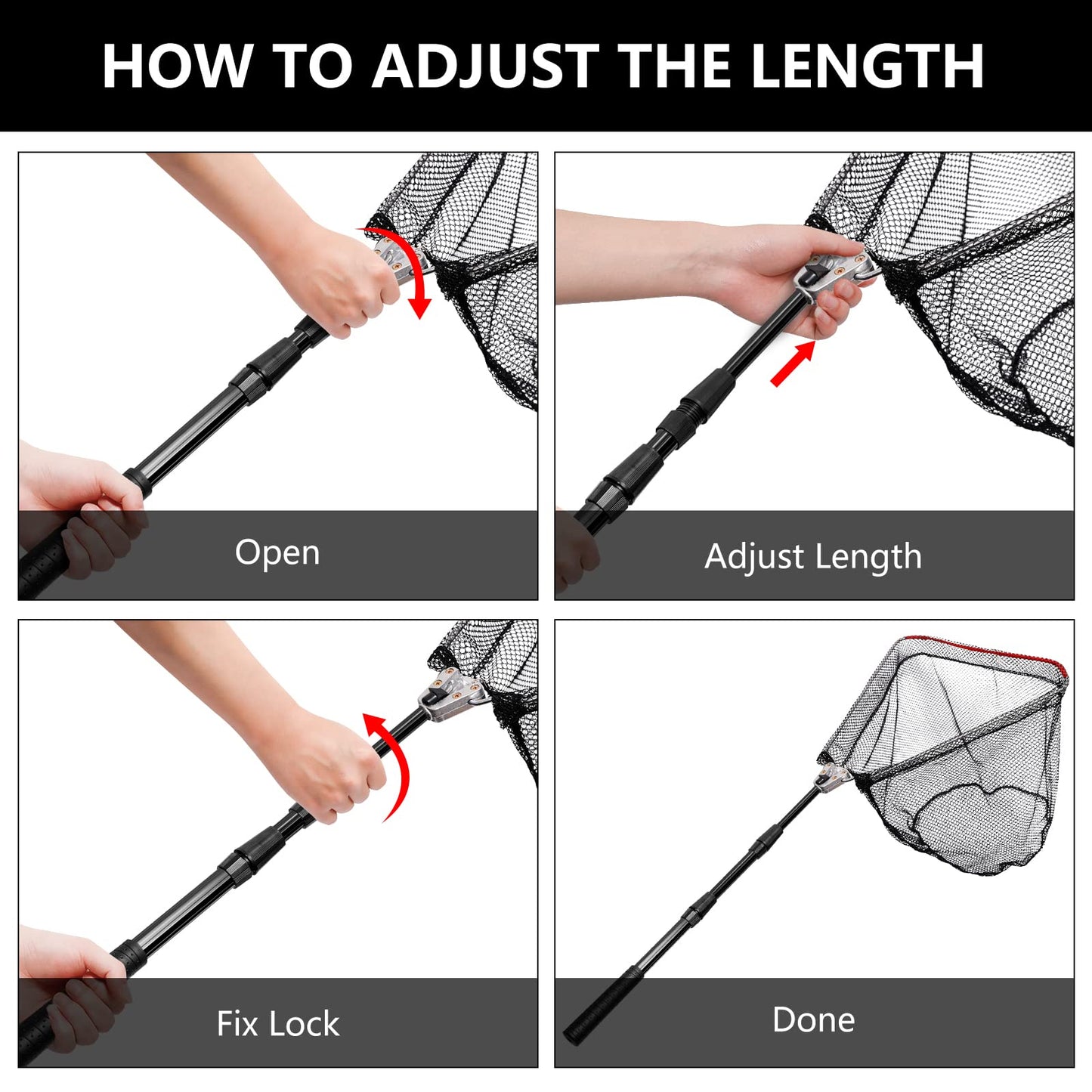 HOW TO ADJUST THE LENGTH

Open

Adjust Length

Fix Lock

Done