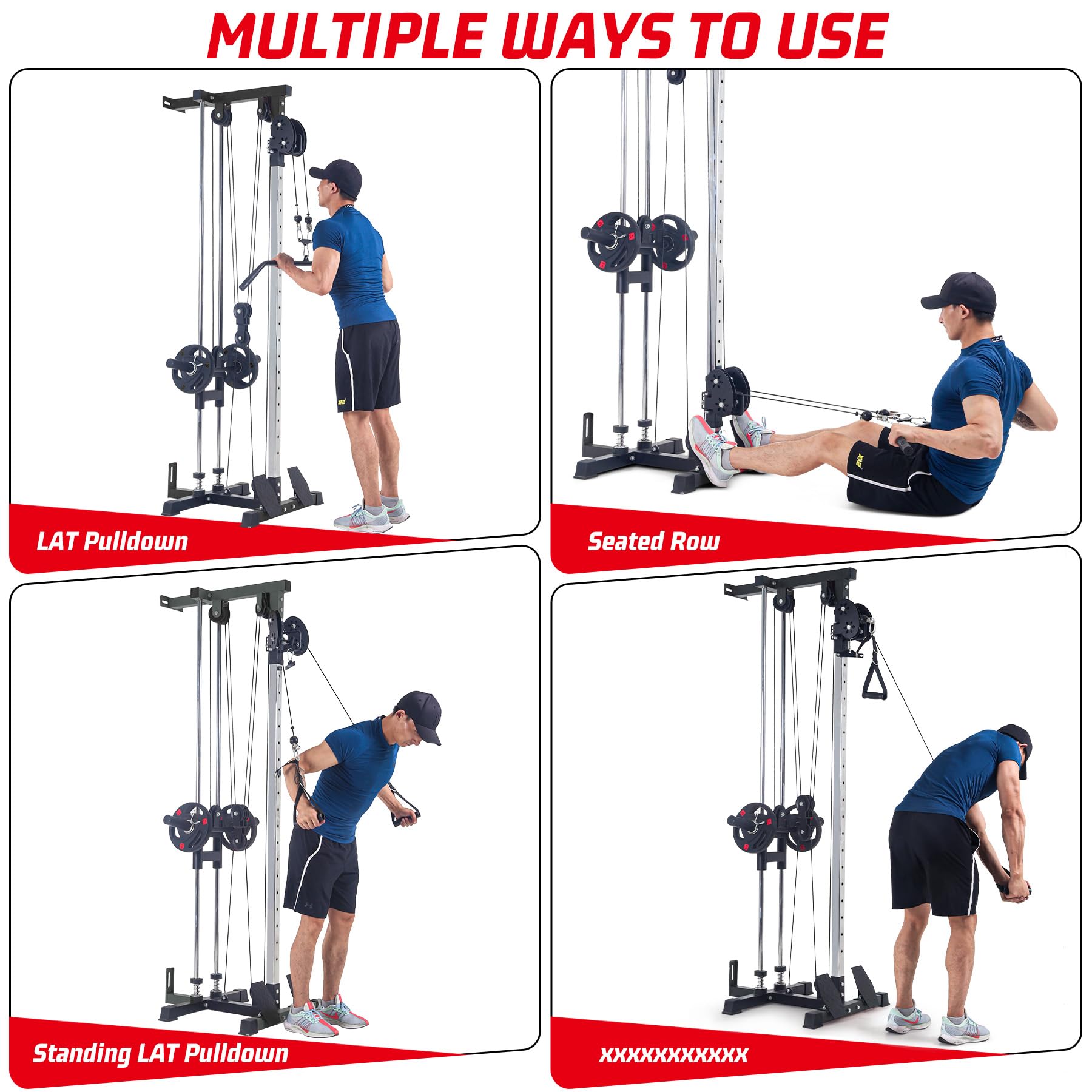 MULTIPLE WAYS TO USE

LAT Pulldown

Seated Row

Standing LAT Pulldown

XXXXXXXXXXX