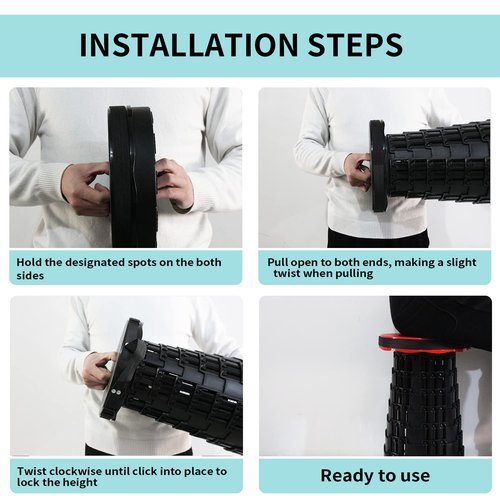 INSTALLATION STEPS

Hold the designated spots on the both sides

Pull open to both ends, making a slight twist when pulling

Twist clockwise until click into place to lock the height

Ready to use