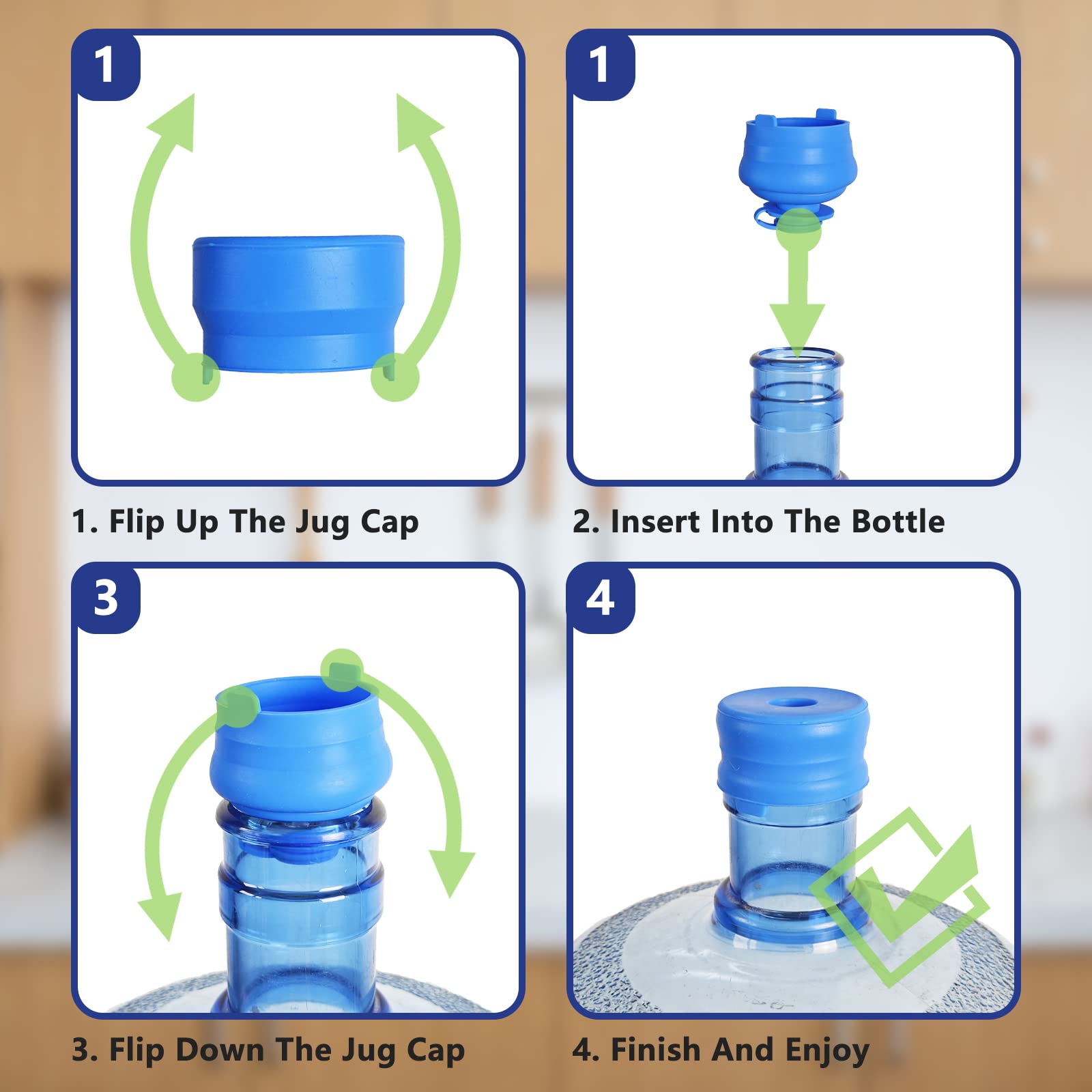 1

1. Flip Up The Jug Cap

1

2. Insert Into The Bottle

3

3. Flip Down The Jug Cap

4

4. Finish And Enjoy