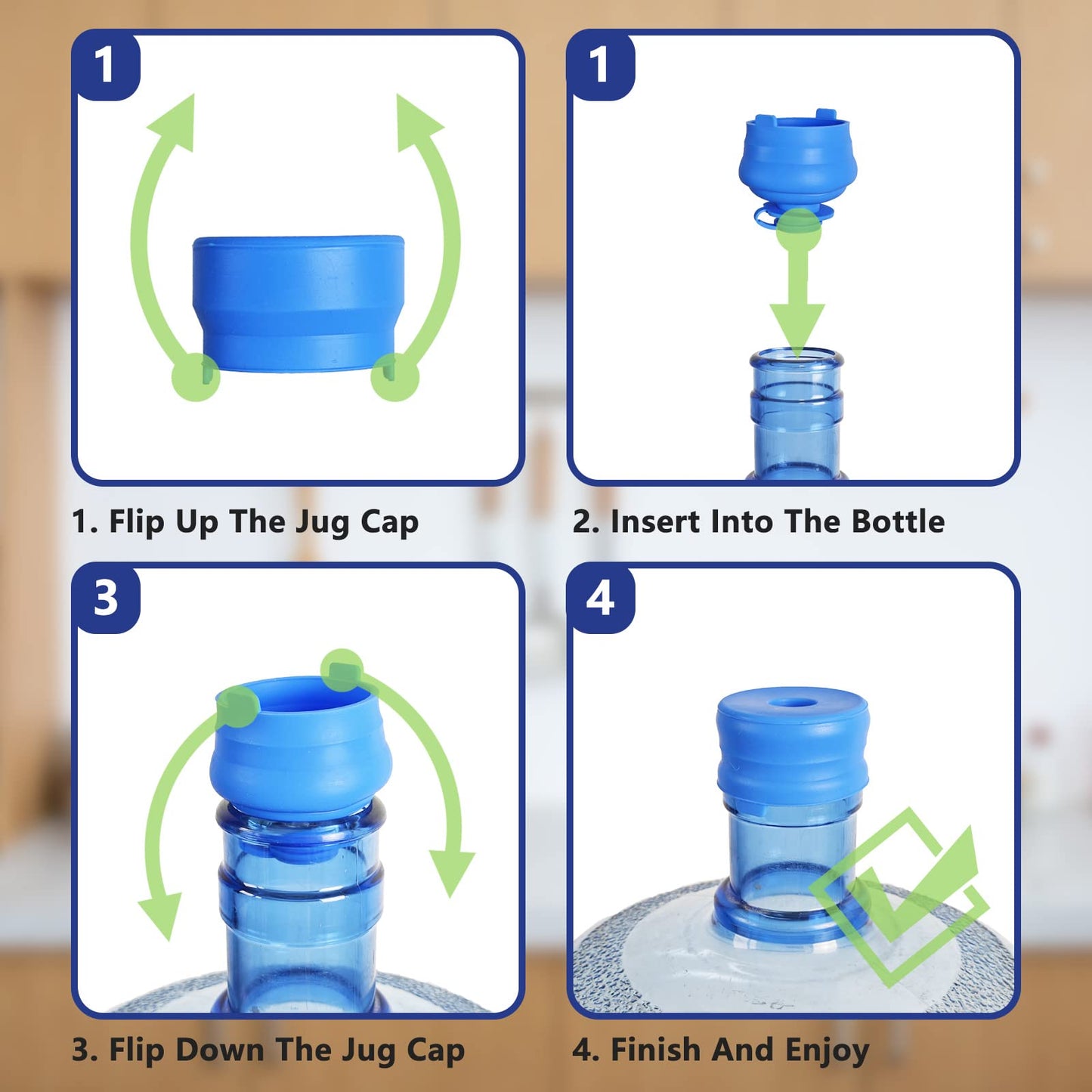 1

1. Flip Up The Jug Cap

1

2. Insert Into The Bottle

3

3. Flip Down The Jug Cap

4

4. Finish And Enjoy