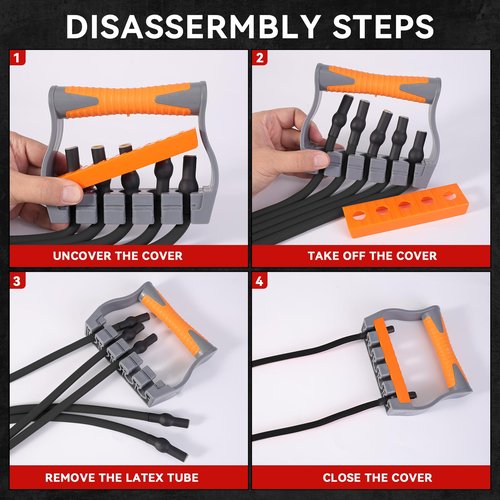 DISASSERMBLY STEPS

1

UNCOVER THE COVER

2

TAKE OFF THE COVER

3

REMOVE THE LATEX TUBE

4

CLOSE THE COVER