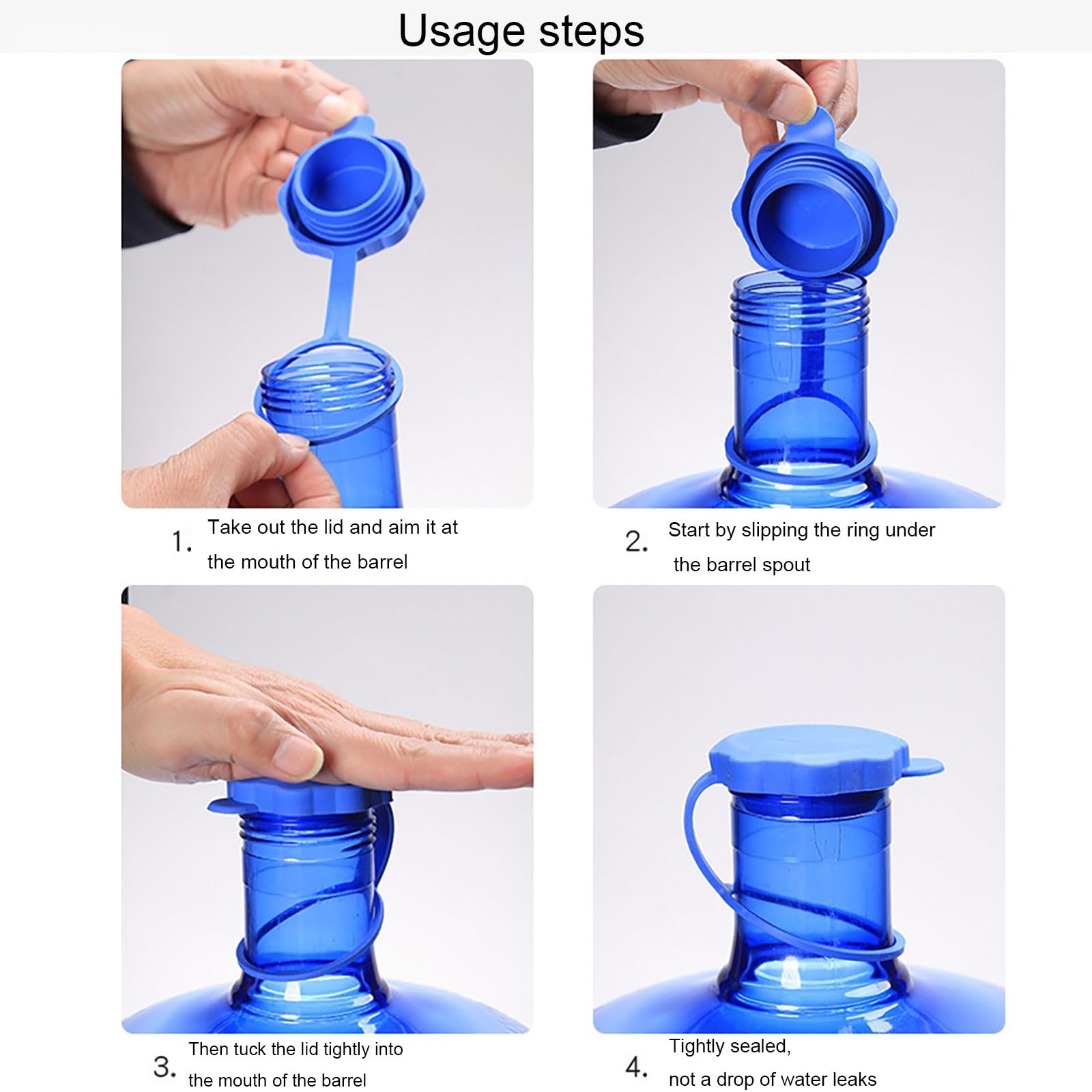 Usage steps

1. Take out the lid and aim it at the mouth of the barrel

2. Start by slipping the ring under the barrel spout

3. Then tuck the lid tightly into the mouth of the barrel

4. Tightly sealed, not a drop of water leaks