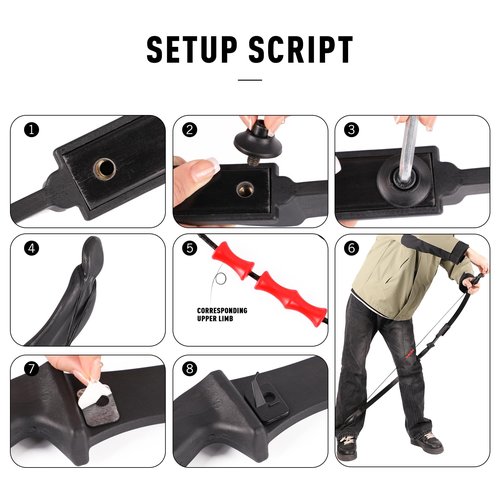 SETUP SCRIPT

1

2

3

4

5

CORRESPONDING UPPER LIMB

6

7

8