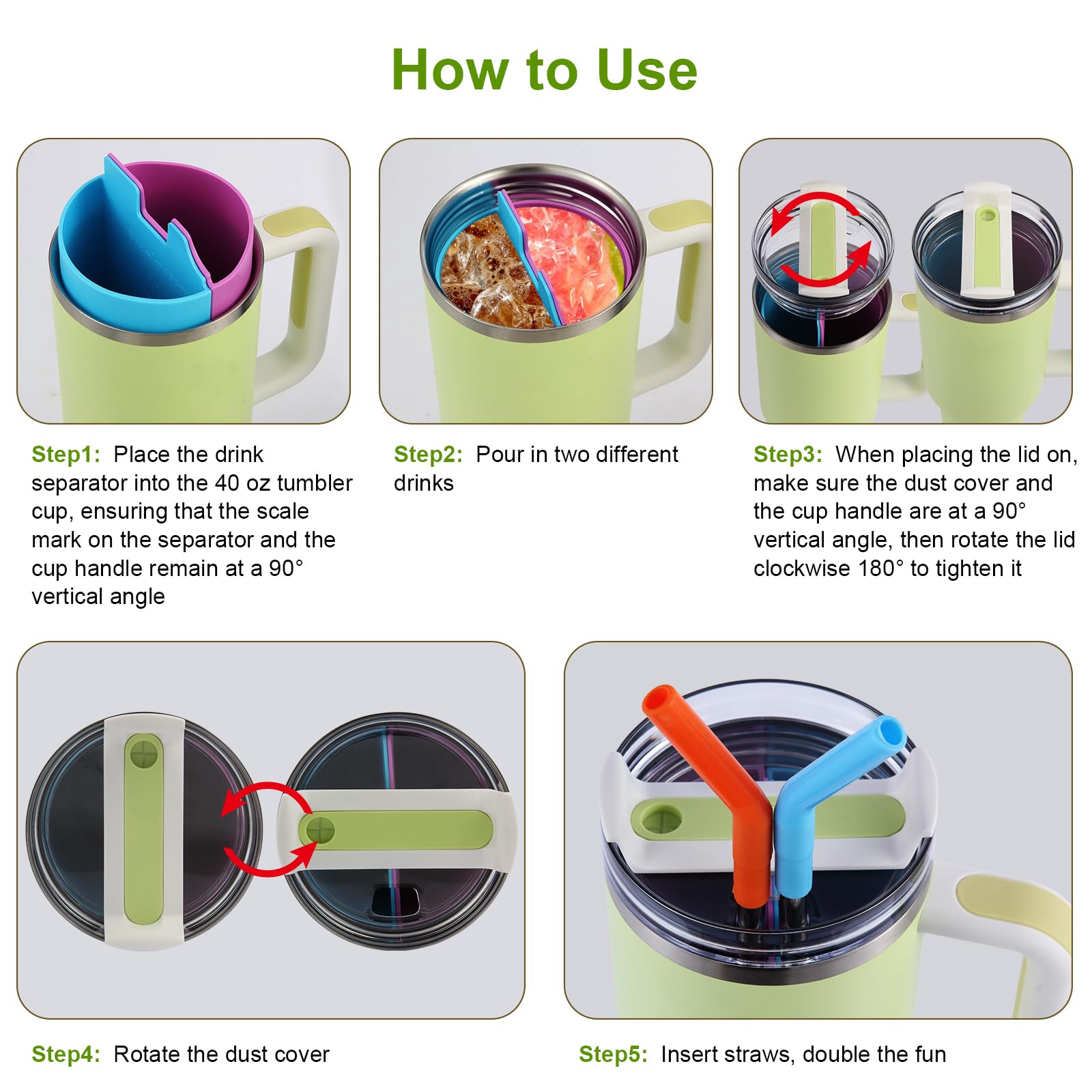 How to Use

Step1: Place the drink separator into the 40 oz tumbler cup, ensuring that the scale mark on the separator and the cup handle remain at a 90° vertical angle

Step2: Pour in two different drinks

Step3: When placing the lid on, make sure the dust cover and the cup handle are at a 90° vertical angle, then rotate the lid clockwise 180° to tighten it

Step4: Rotate the dust cover

Step5: Insert straws, double the fun