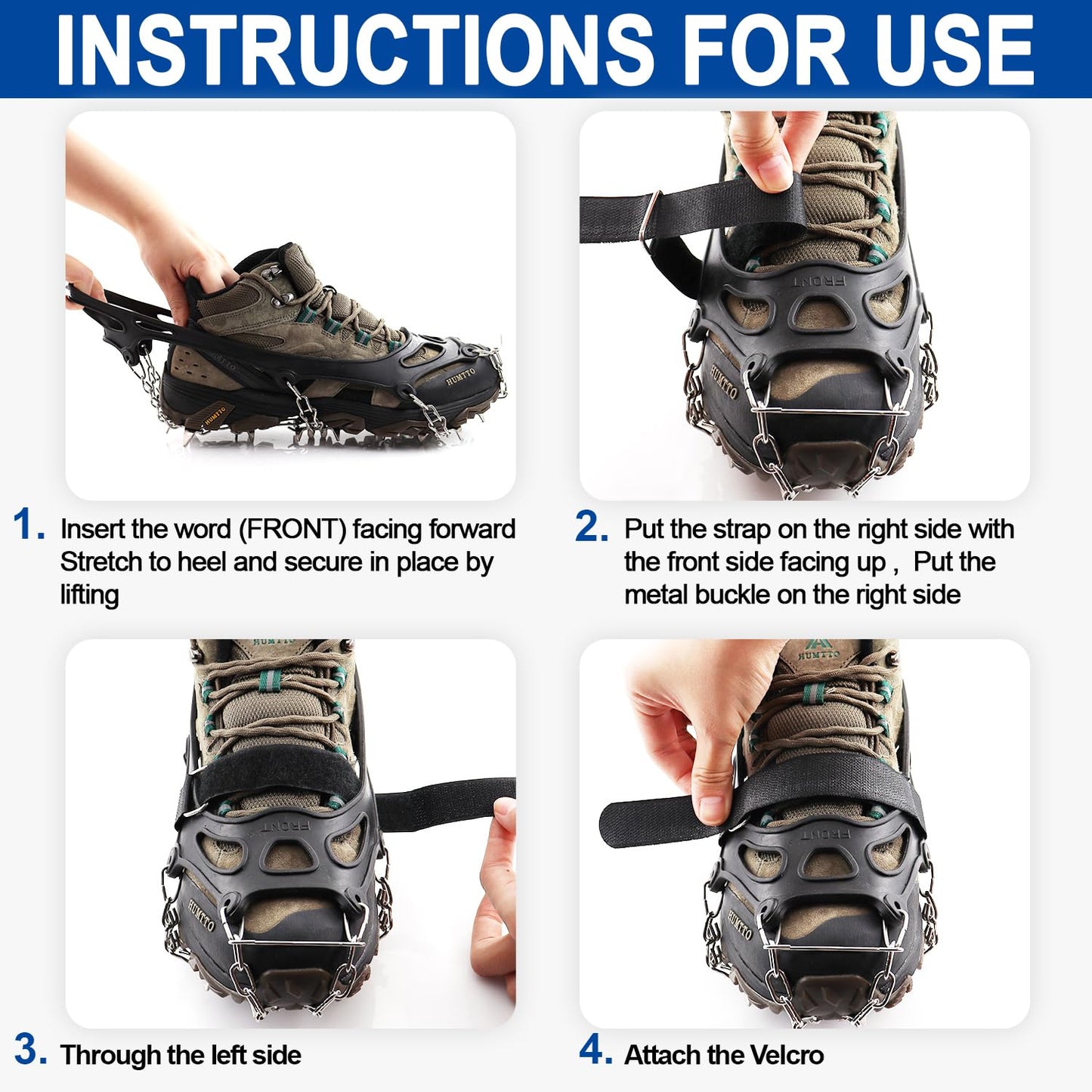 INSTRUCTIONS FOR USE

HUMTTO

HUMTTO

HUMTTO

FRONT

HUMTTO

1. Insert the word (FRONT) facing forward Stretch to heel and secure in place by lifting

2. Put the strap on the right side with the front side facing up , Put the metal buckle on the right side

HUMTTO

FRONT

HUMTTO

HUMTTO

FRONT

HUMTTO

3. Through the left side

4. Attach the Velcro