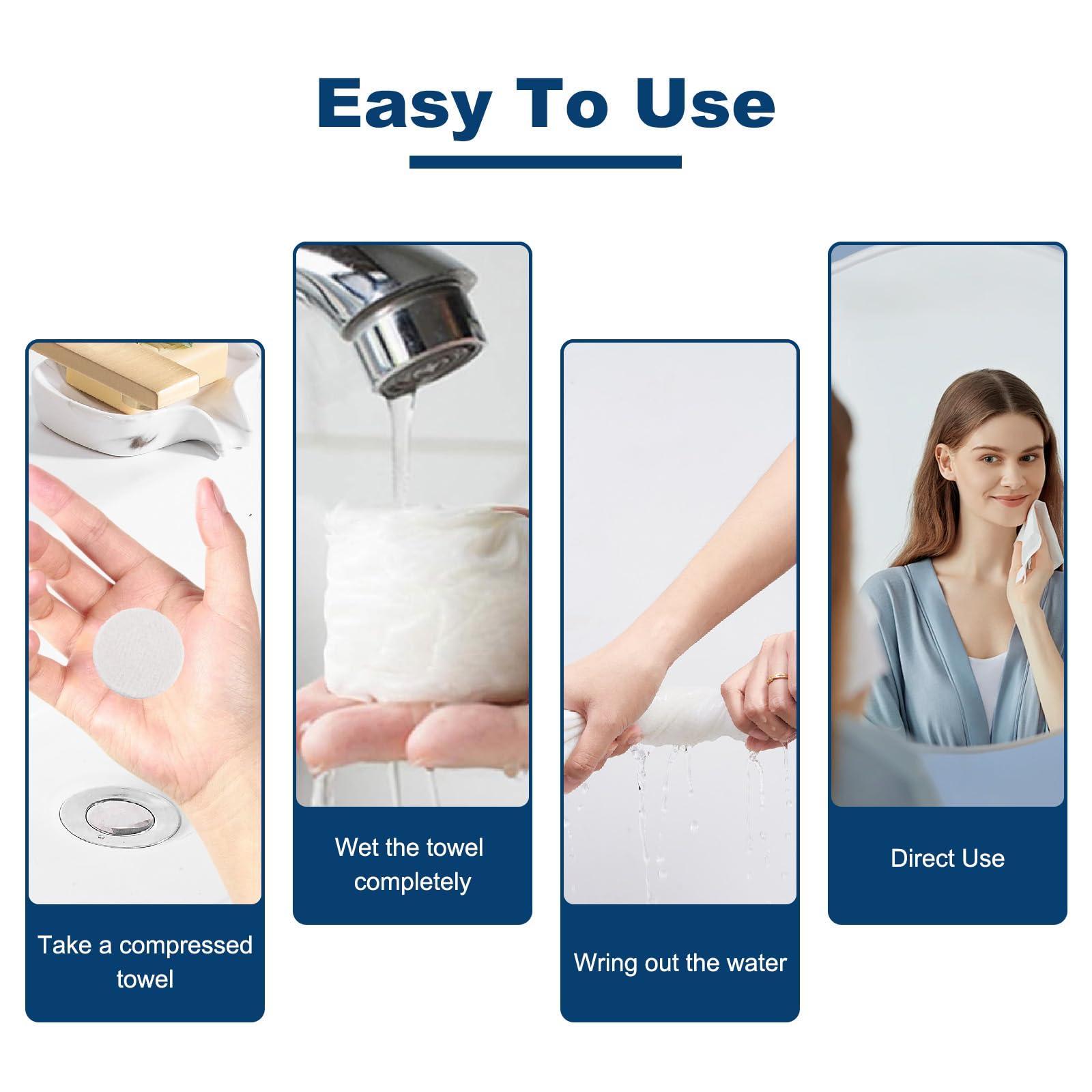 Easy To Use

Take a compressed towel

Wet the towel completely

Wring out the water

Direct Use