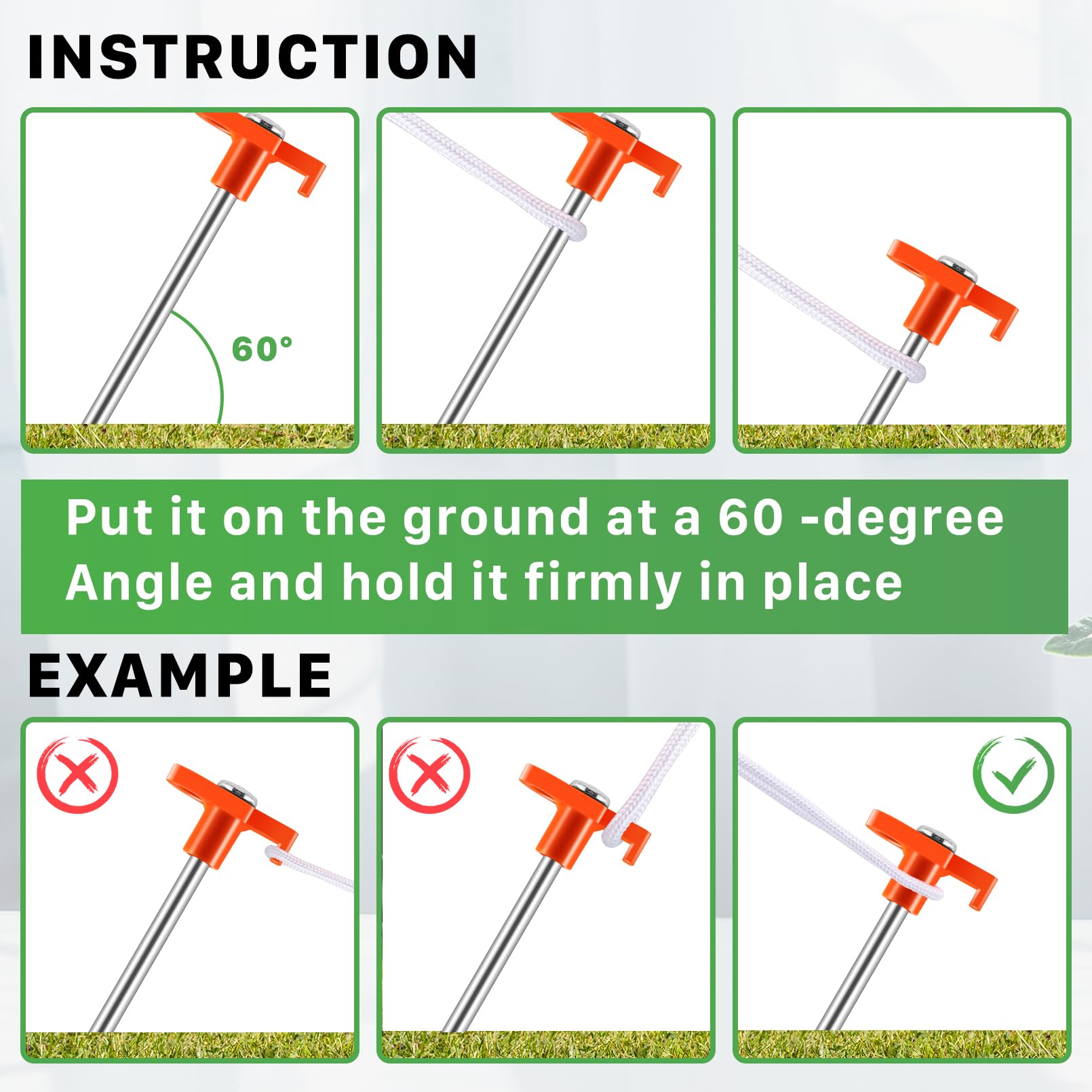 INSTRUCTION

60°

Put it on the ground at a 60 -degree Angle and hold it firmly in place

EXAMPLE