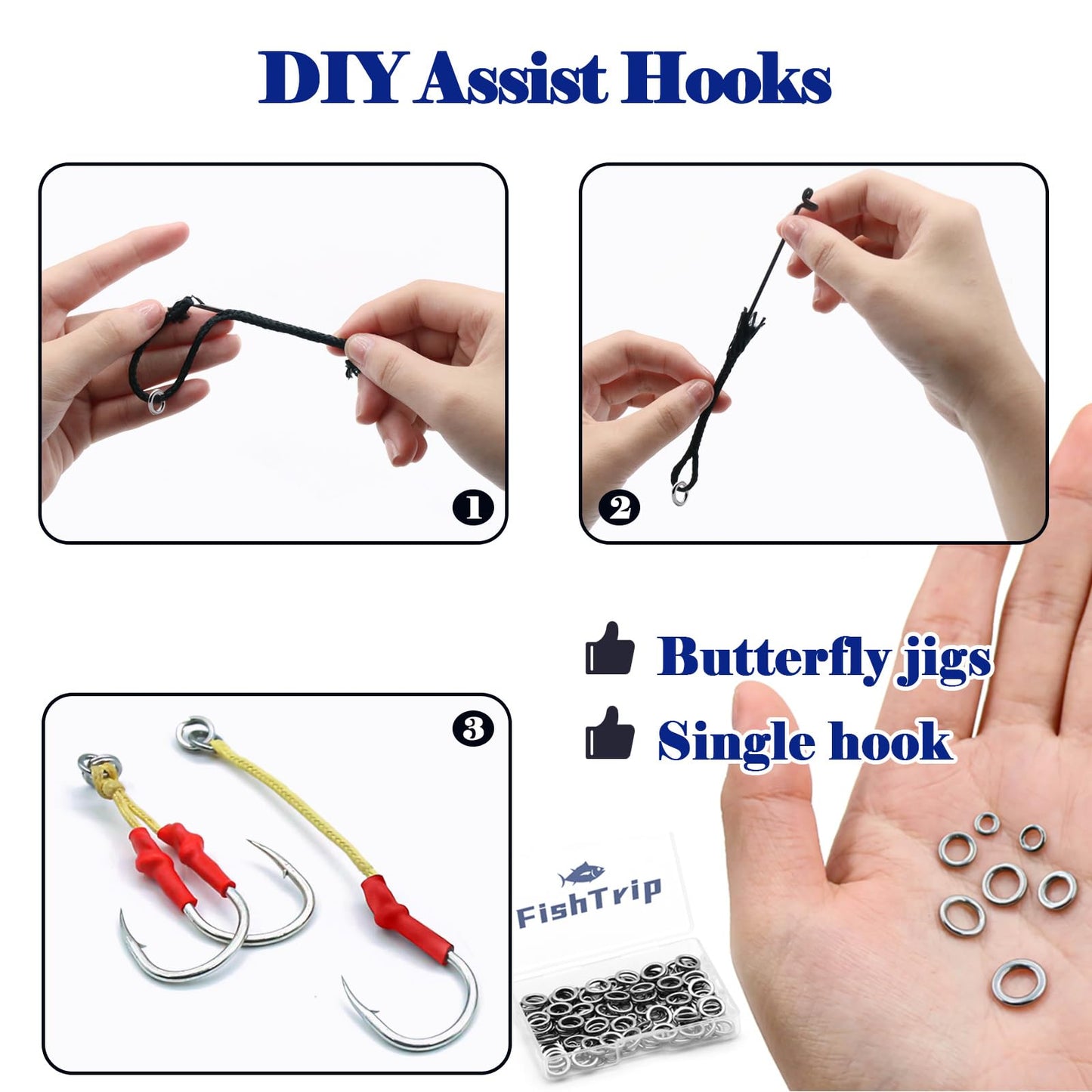 DIY Assist Hooks

1

2

Butterfly jigs

Single hook

3

FishTrip