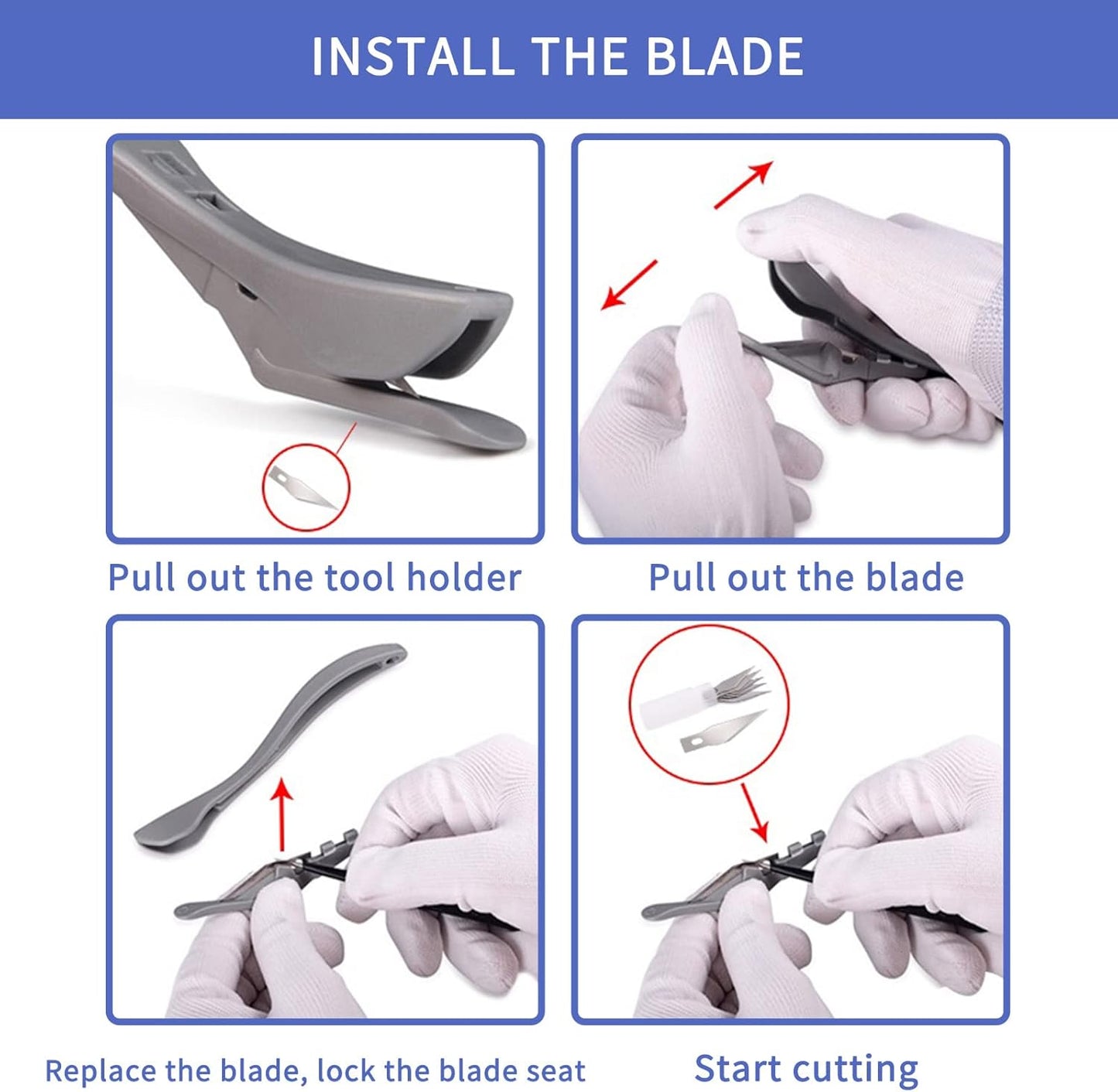 INSTALL THE BLADE

Pull out the tool holder

Pull out the blade

Replace the blade, lock the blade seat

Start cutting