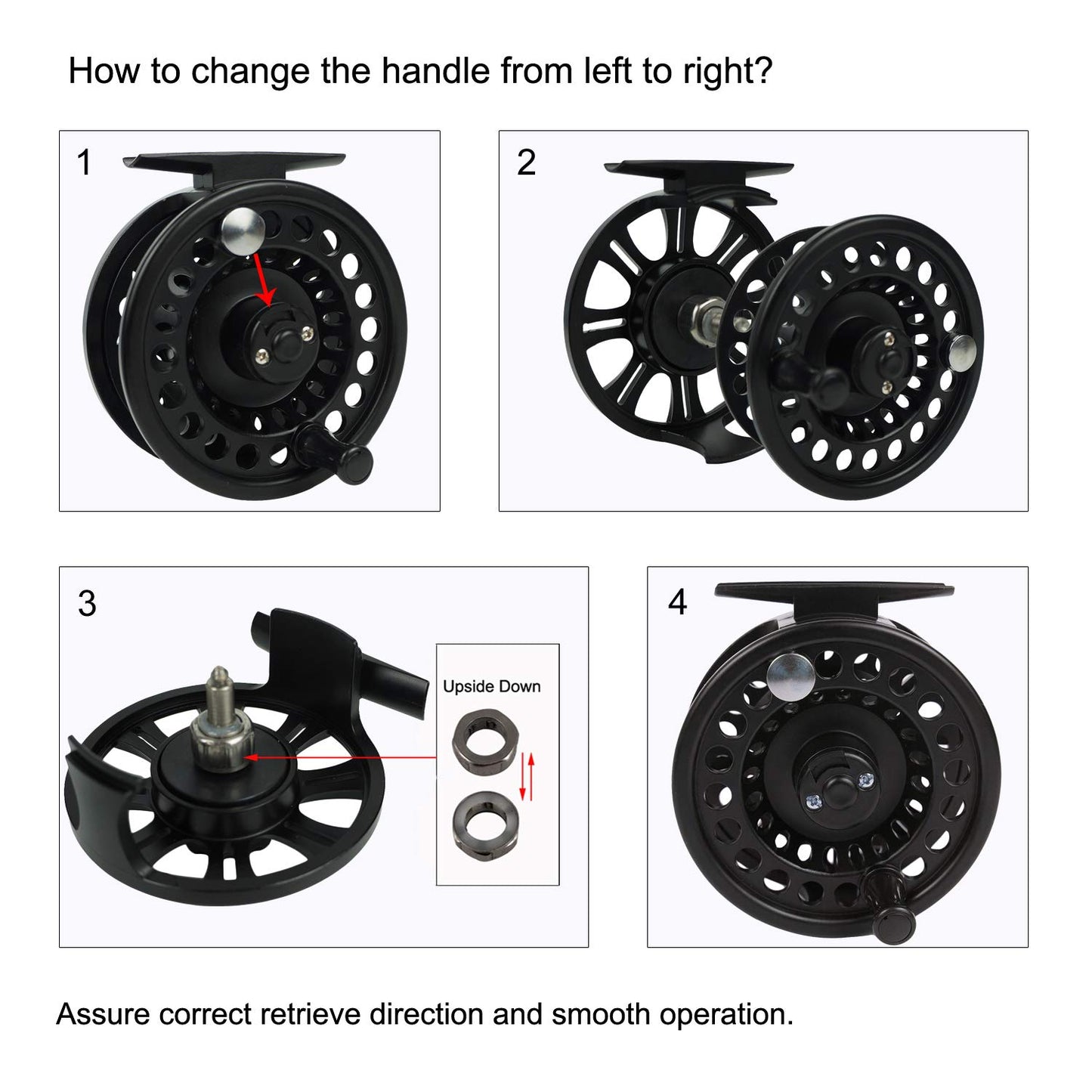 How to change the handle from left to right?

1

2

3

Upside Down

4

Assure correct retrieve direction and smooth operation.