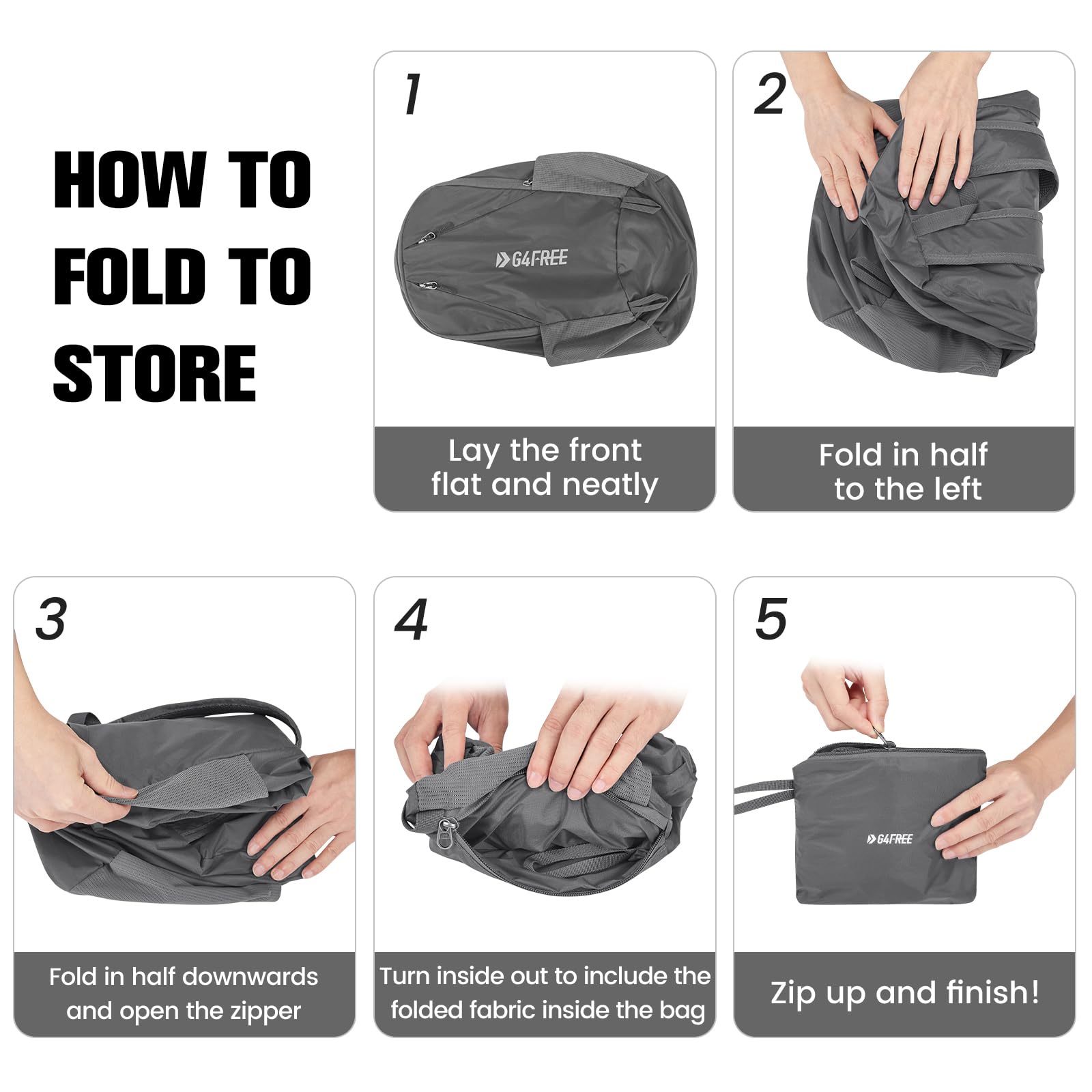 HOW TO FOLD TO STORE

1

G4FREE

Lay the front flat and neatly

2

Fold in half to the left

3

Fold in half downwards and open the zipper

4

Turn inside out to include the folded fabric inside the bag

5

G4FREE

Zip up and finish!