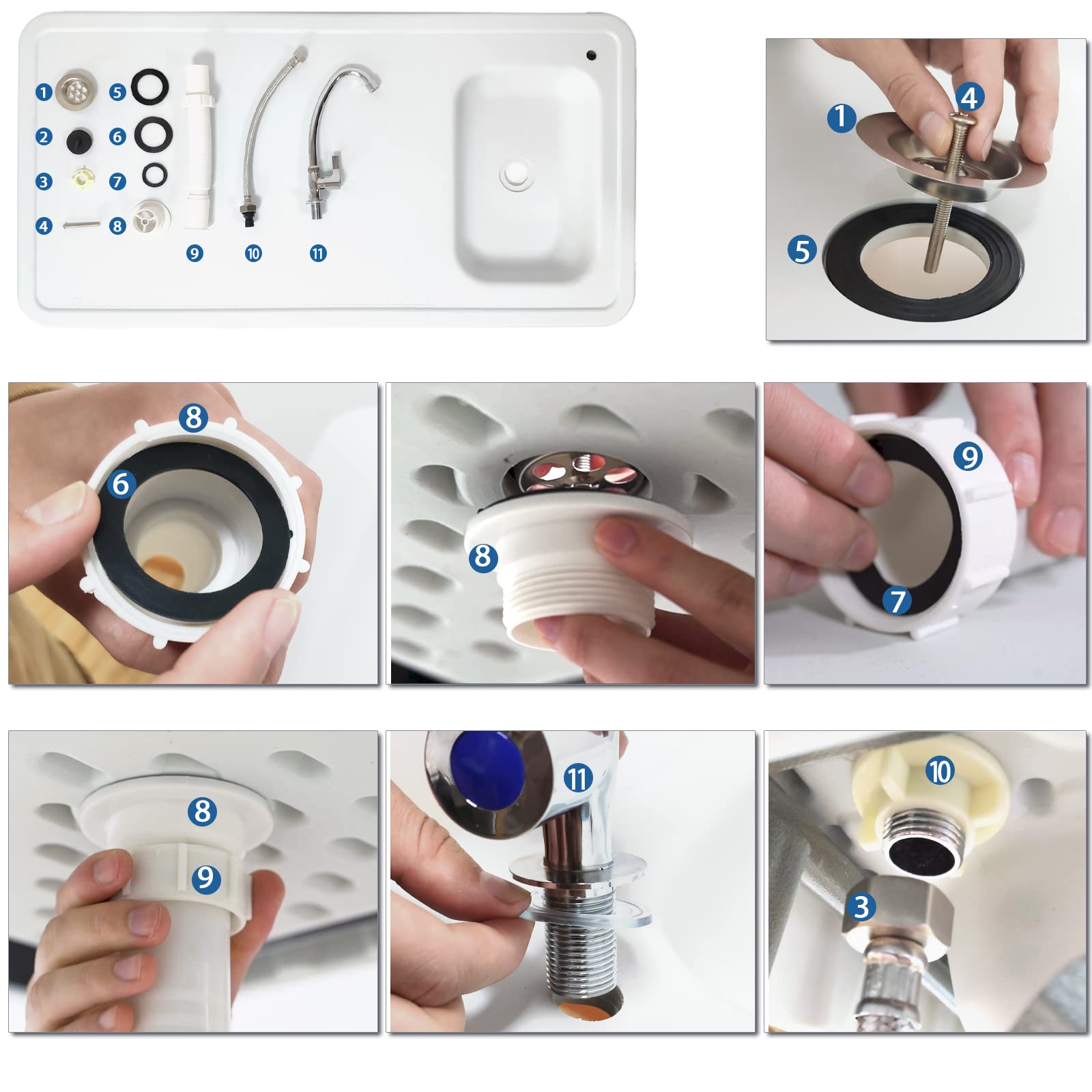 1
5
2
6
3
7
4
8
9
10
11

1
4
5

8
6

8

9
7

8
9

11

10
3