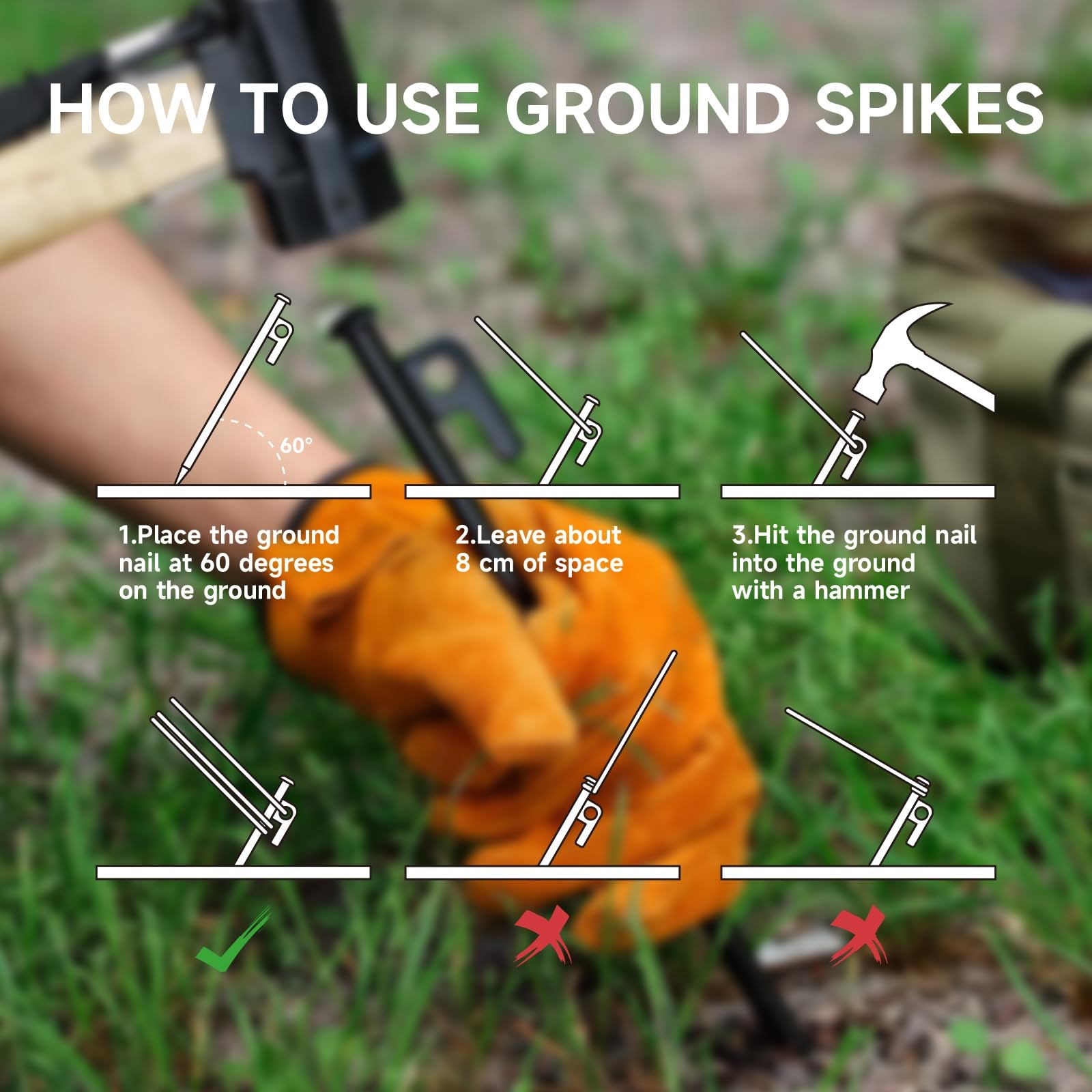 HOW TO USE GROUND SPIKES

60°

1.Place the ground nail at 60 degrees on the ground

2.Leave about 8 cm of space

3.Hit the ground nail into the ground with a hammer