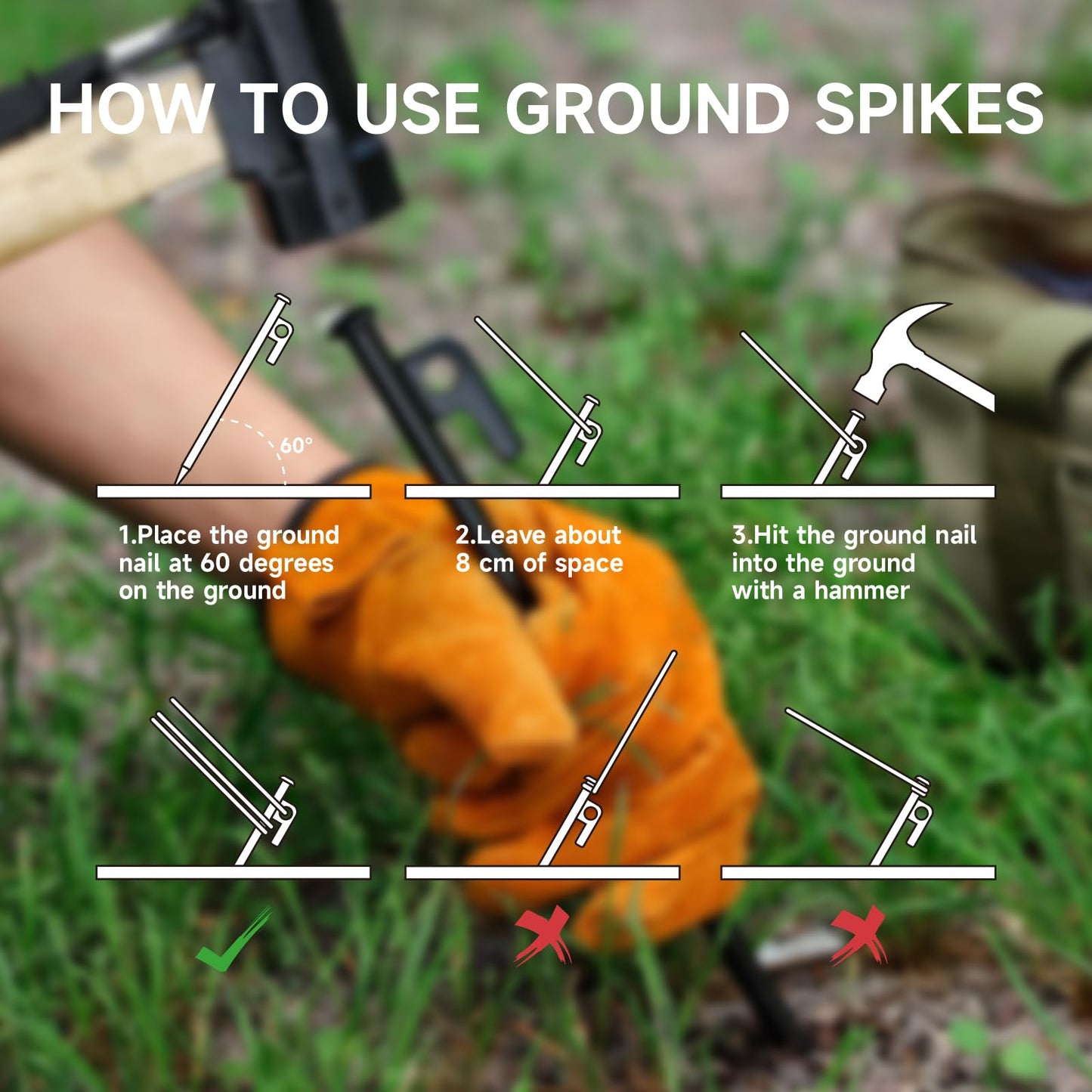 HOW TO USE GROUND SPIKES

60°

1.Place the ground nail at 60 degrees on the ground

2.Leave about 8 cm of space

3.Hit the ground nail into the ground with a hammer