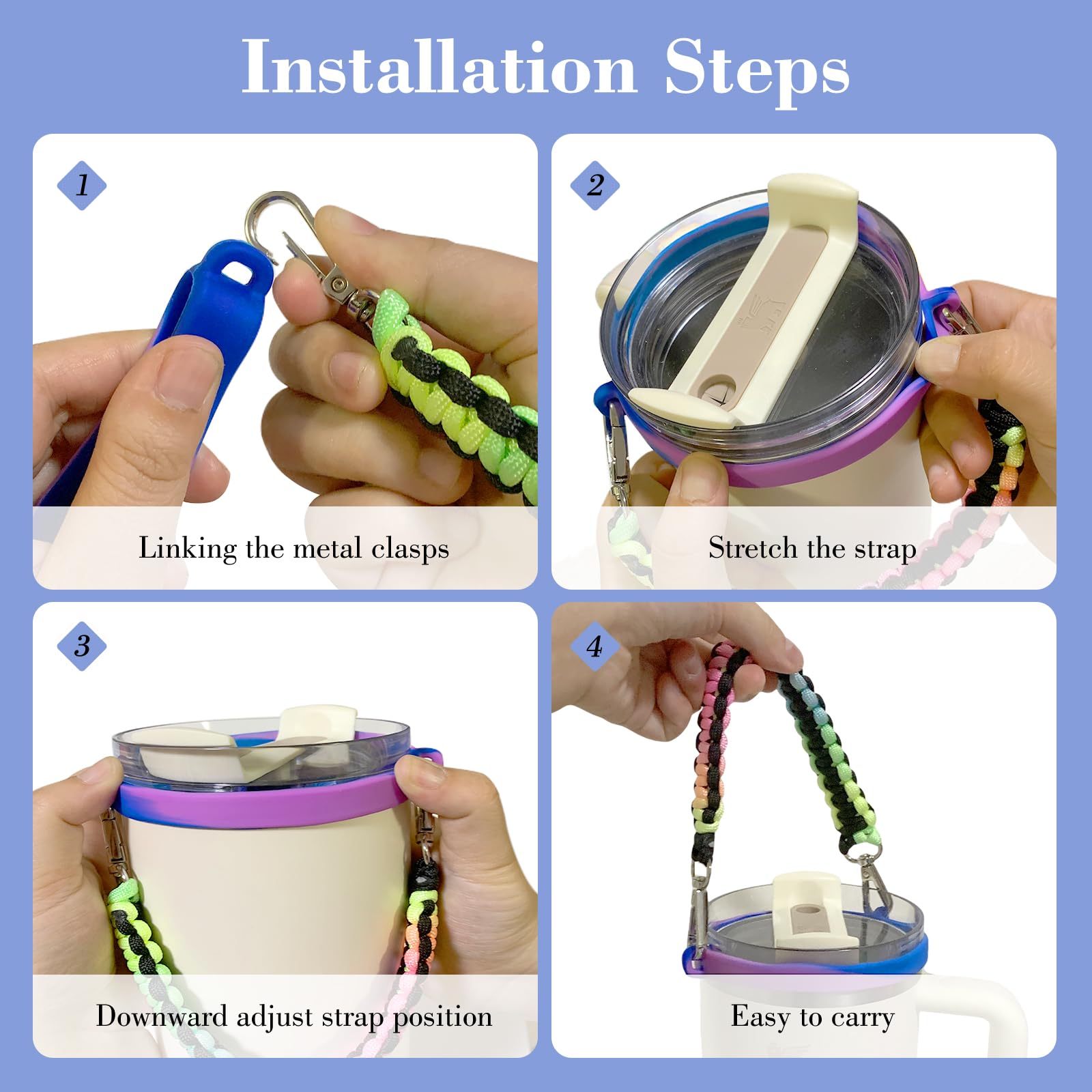 Installation Steps

1

Linking the metal clasps

2

Stretch the strap

3

Downward adjust strap position

4

Easy to carry