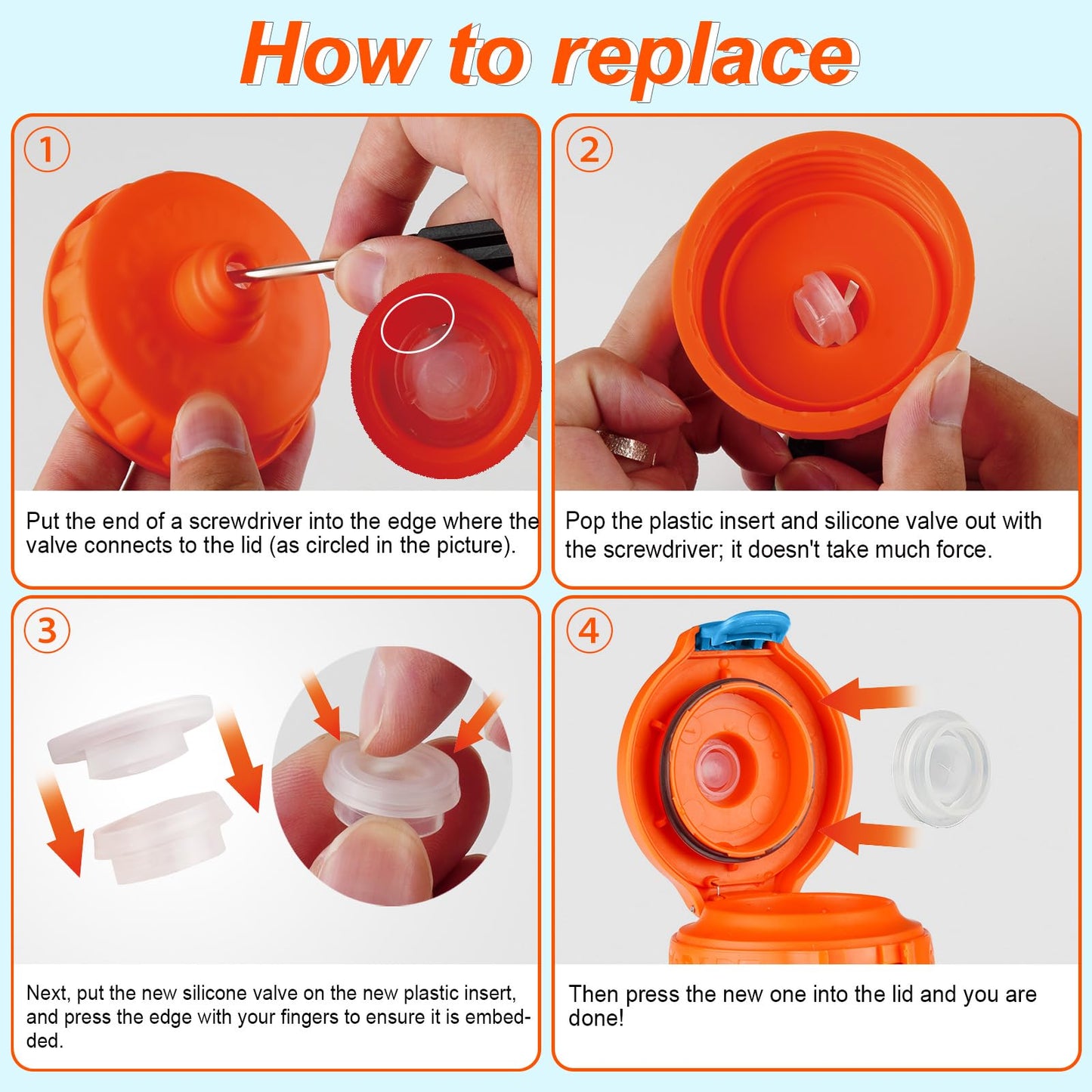 How to replace

1

Put the end of a screwdriver into the edge where the valve connects to the lid (as circled in the picture).

2

Pop the plastic insert and silicone valve out with the screwdriver; it doesn't take much force.

3

Next, put the new silicone valve on the new plastic insert, and press the edge with your fingers to ensure it is embedded.

4

Then press the new one into the lid and you are done!