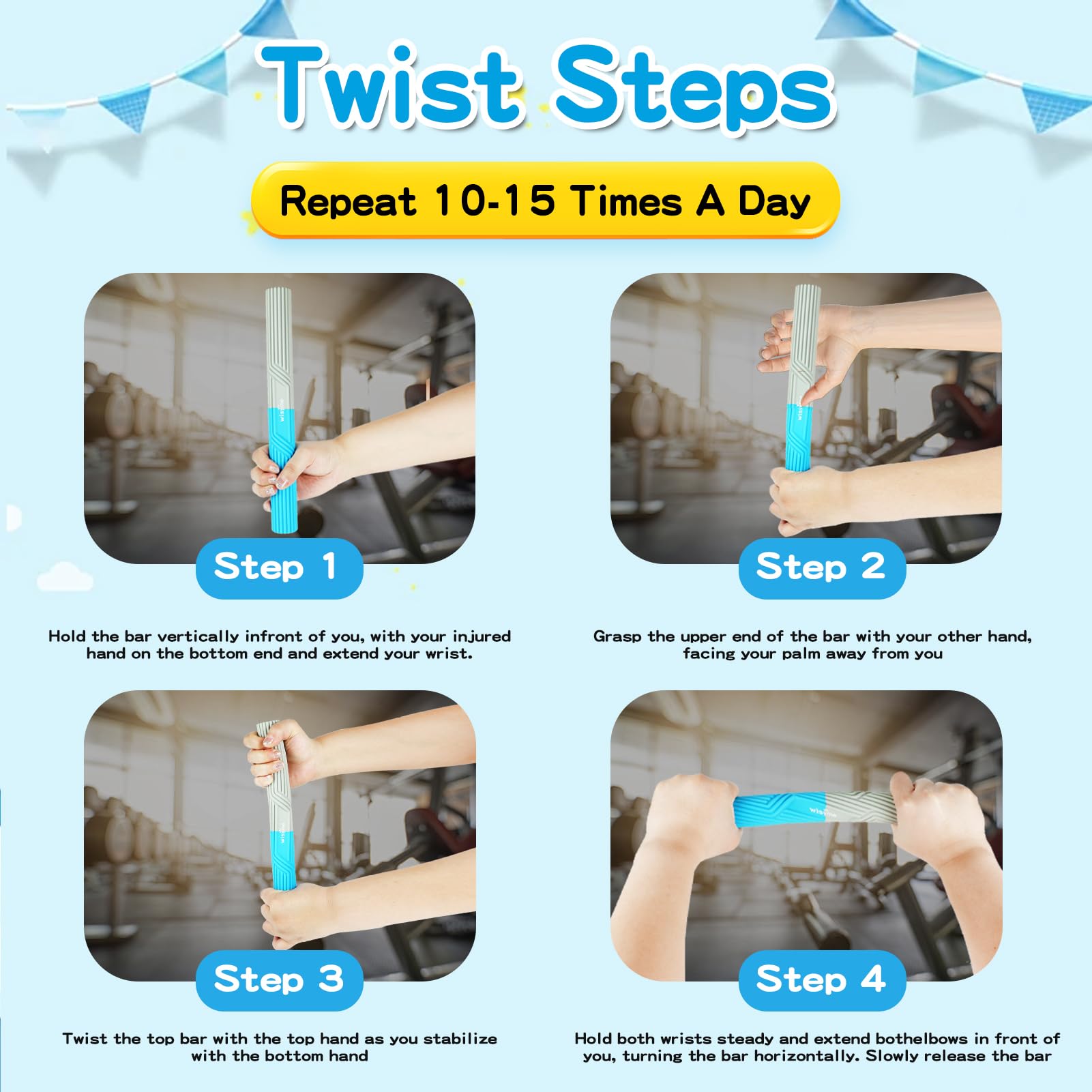 Twist Steps

Repeat 10-15 Times A Day

Step 1

Hold the bar vertically infront of you, with your injured hand on the bottom end and extend your wrist.

Step 2

Grasp the upper end of the bar with your other hand, facing your palm away from you

Step 3

Twist the top bar with the top hand as you stabilize with the bottom hand

Step 4

Hold both wrists steady and extend bothelbows in front of you, turning the bar horizontally. Slowly release the bar