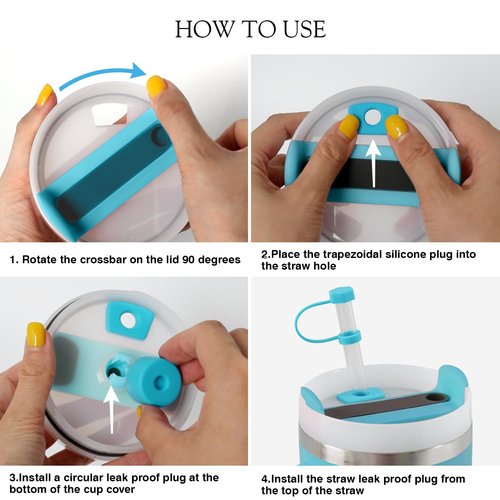 HOW TO USE

1. Rotate the crossbar on the lid 90 degrees

2.Place the trapezoidal silicone plug into the straw hole

3.Install a circular leak proof plug at the bottom of the cup cover

4.Install the straw leak proof plug from the top of the straw