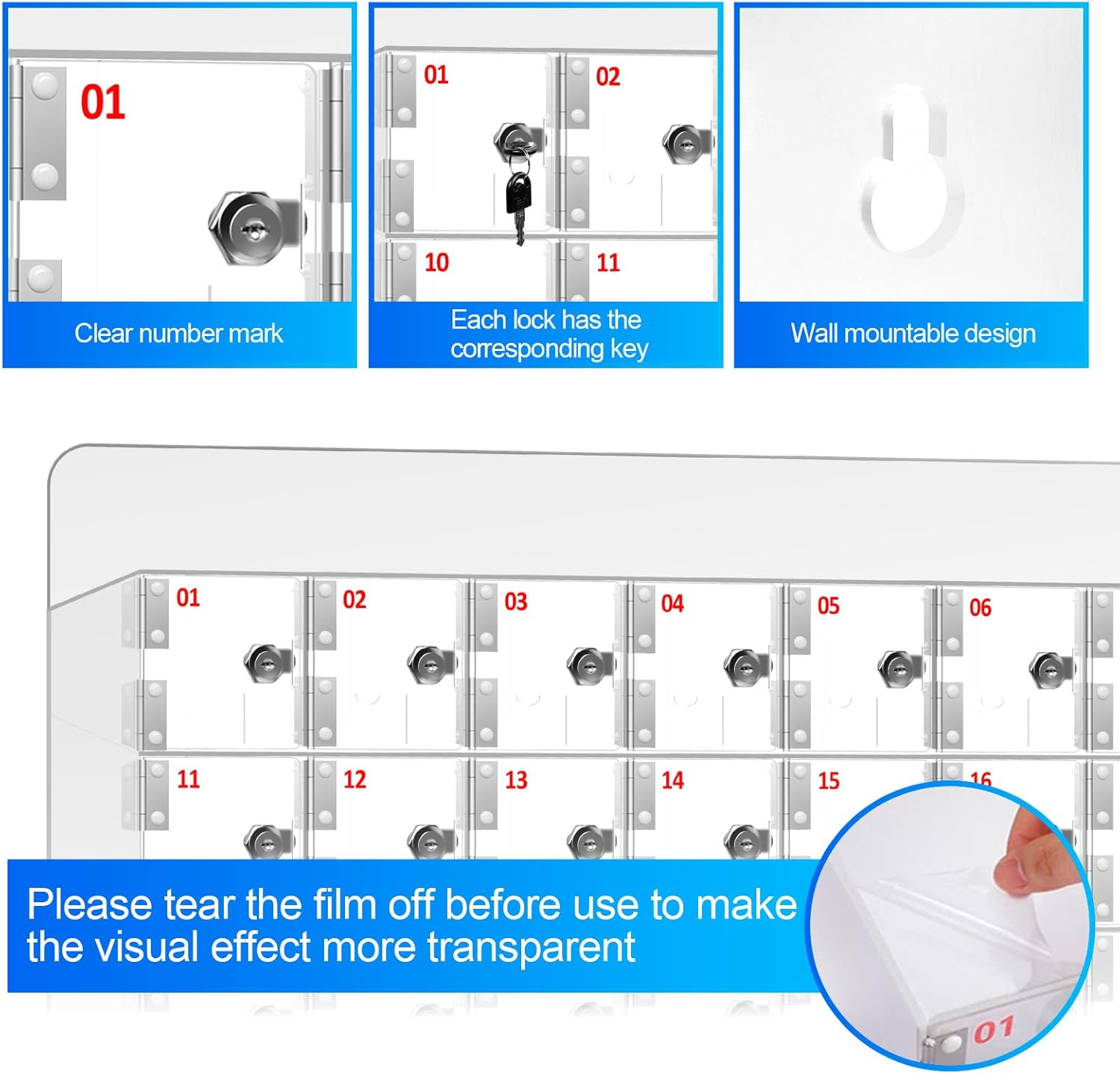 01

Clear number mark

01 02

10 11

Each lock has the corresponding key

Wall mountable design

01 02 03 04 05 06

11 12 13 14 15 16

Please tear the film off before use to make the visual effect more transparent

01