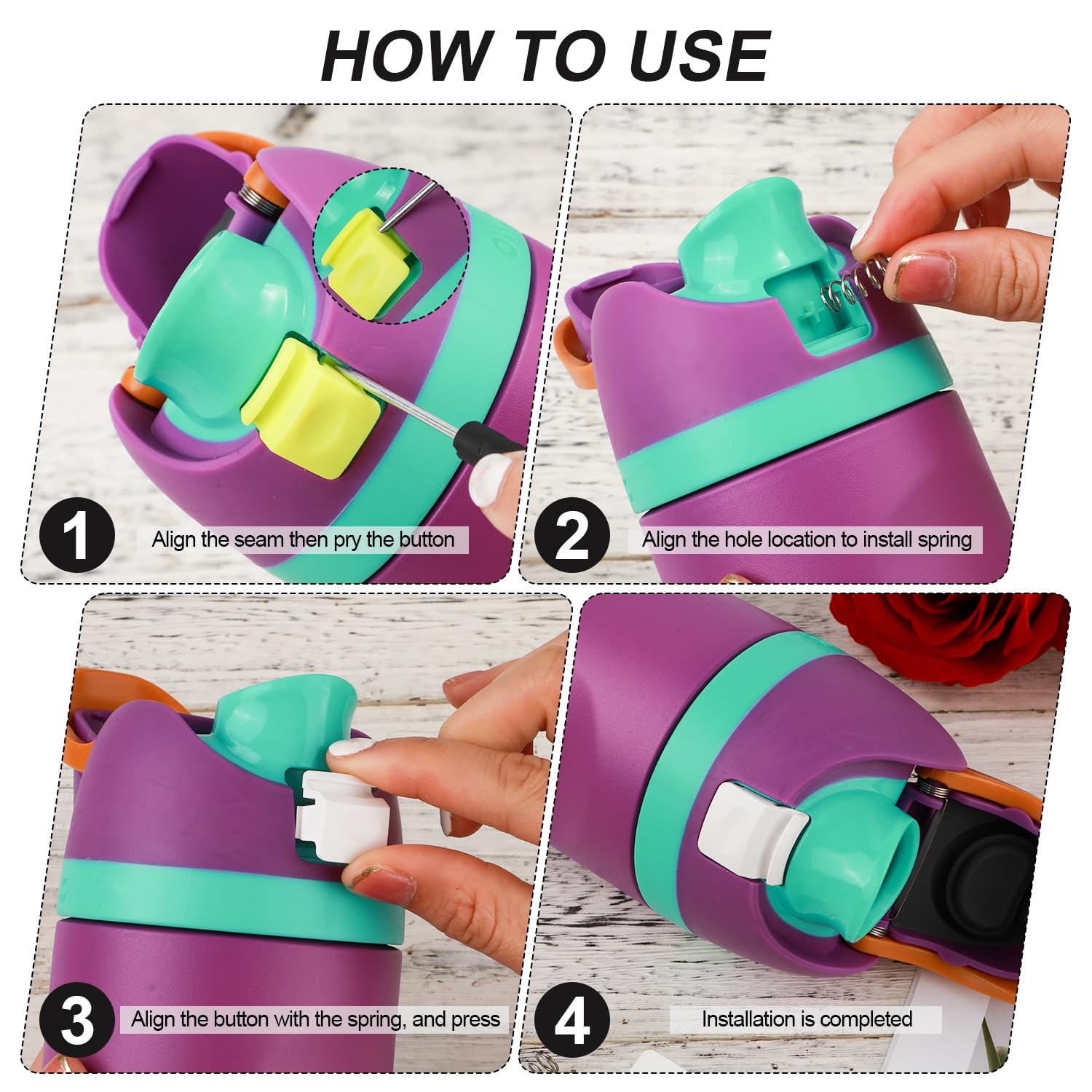 HOW TO USE

1 Align the seam then pry the button

2 Align the hole location to install spring

3 Align the button with the spring, and press

4 Installation is completed