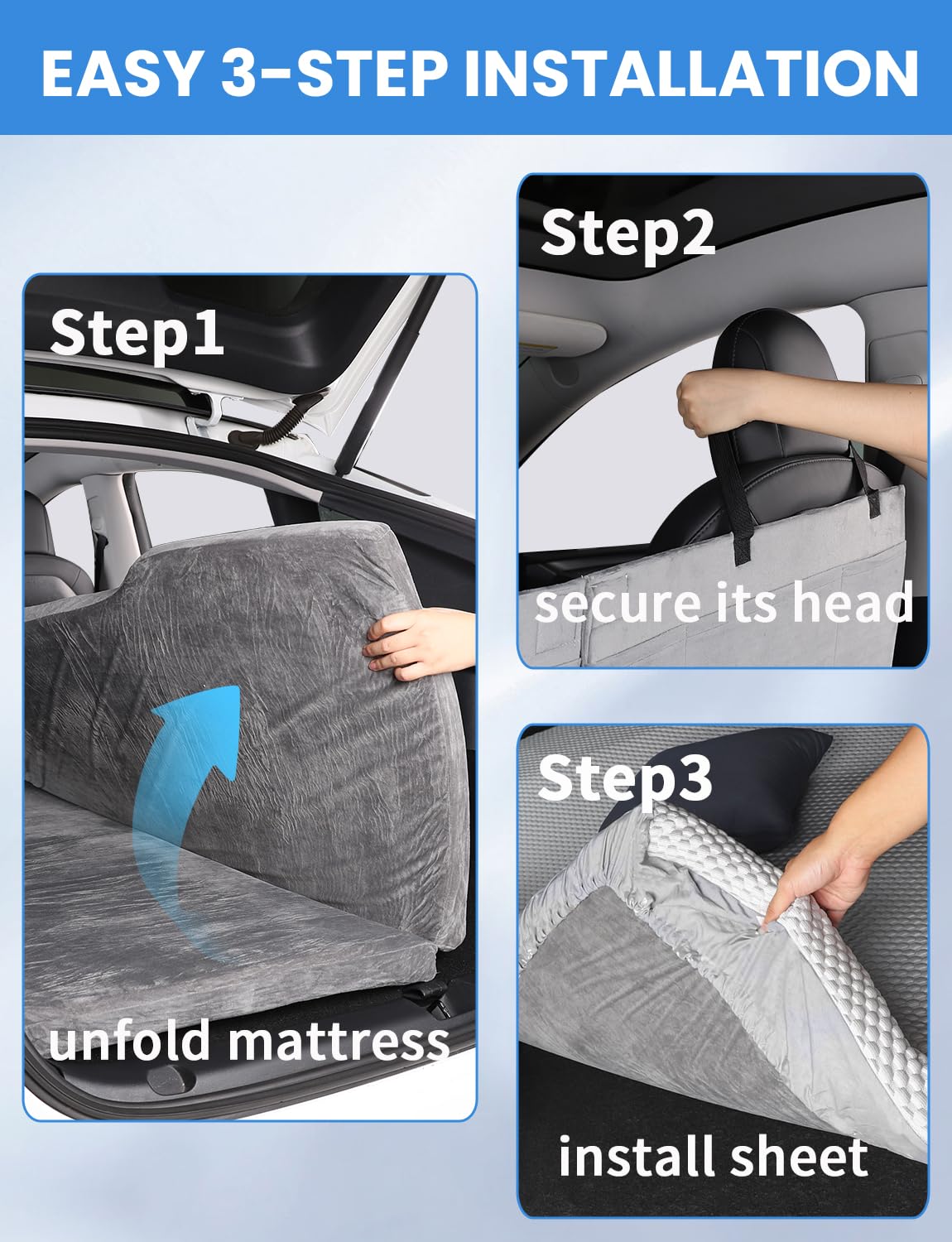 EASY 3-STEP INSTALLATION

Step1

unfold mattress

Step2

secure its head

Step3

install sheet