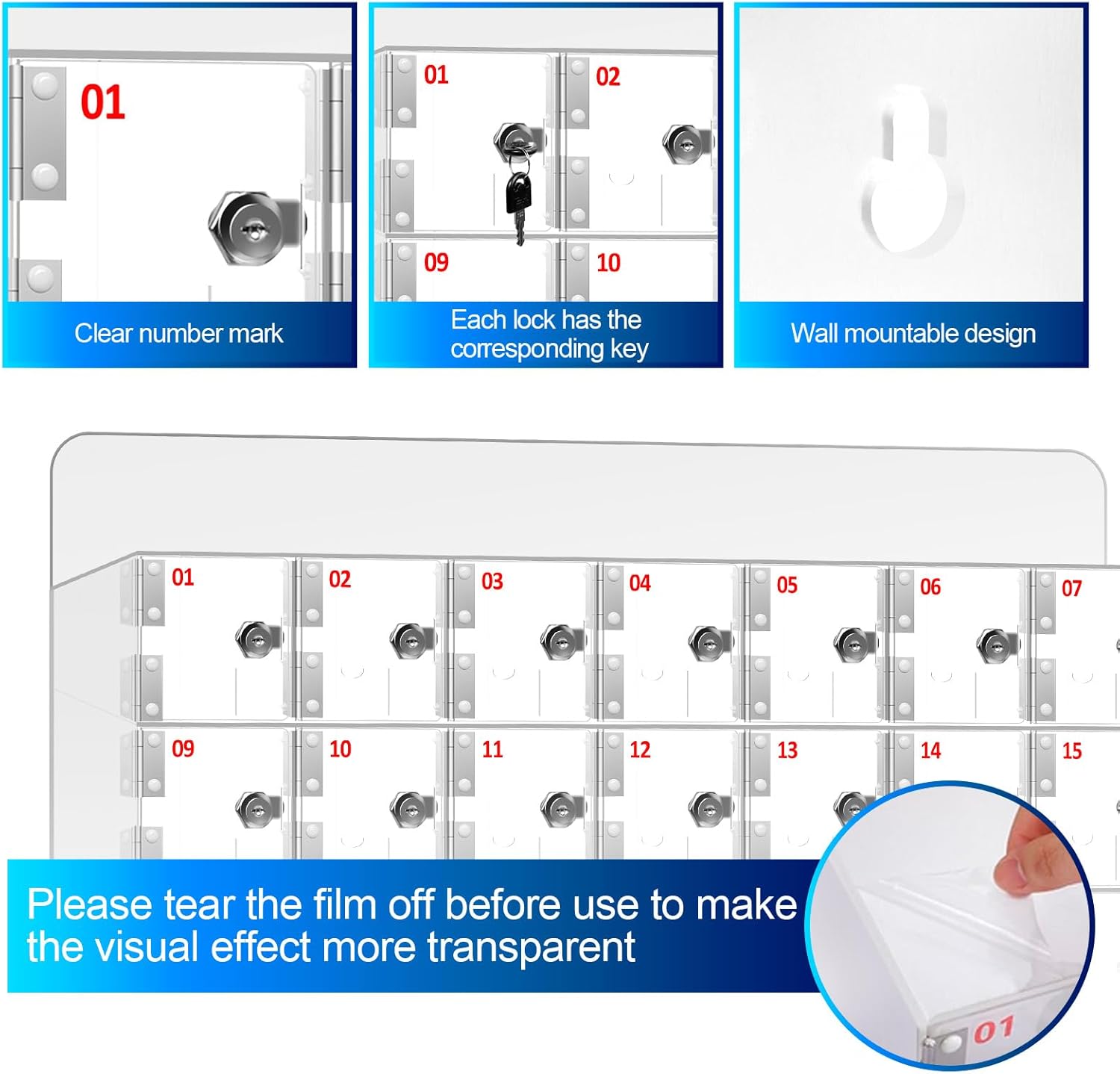 01

Clear number mark

01 02

09 10

Each lock has the corresponding key

Wall mountable design

01 02 03 04 05 06 07

09 10 11 12 13 14 15

Please tear the film off before use to make the visual effect more transparent

01