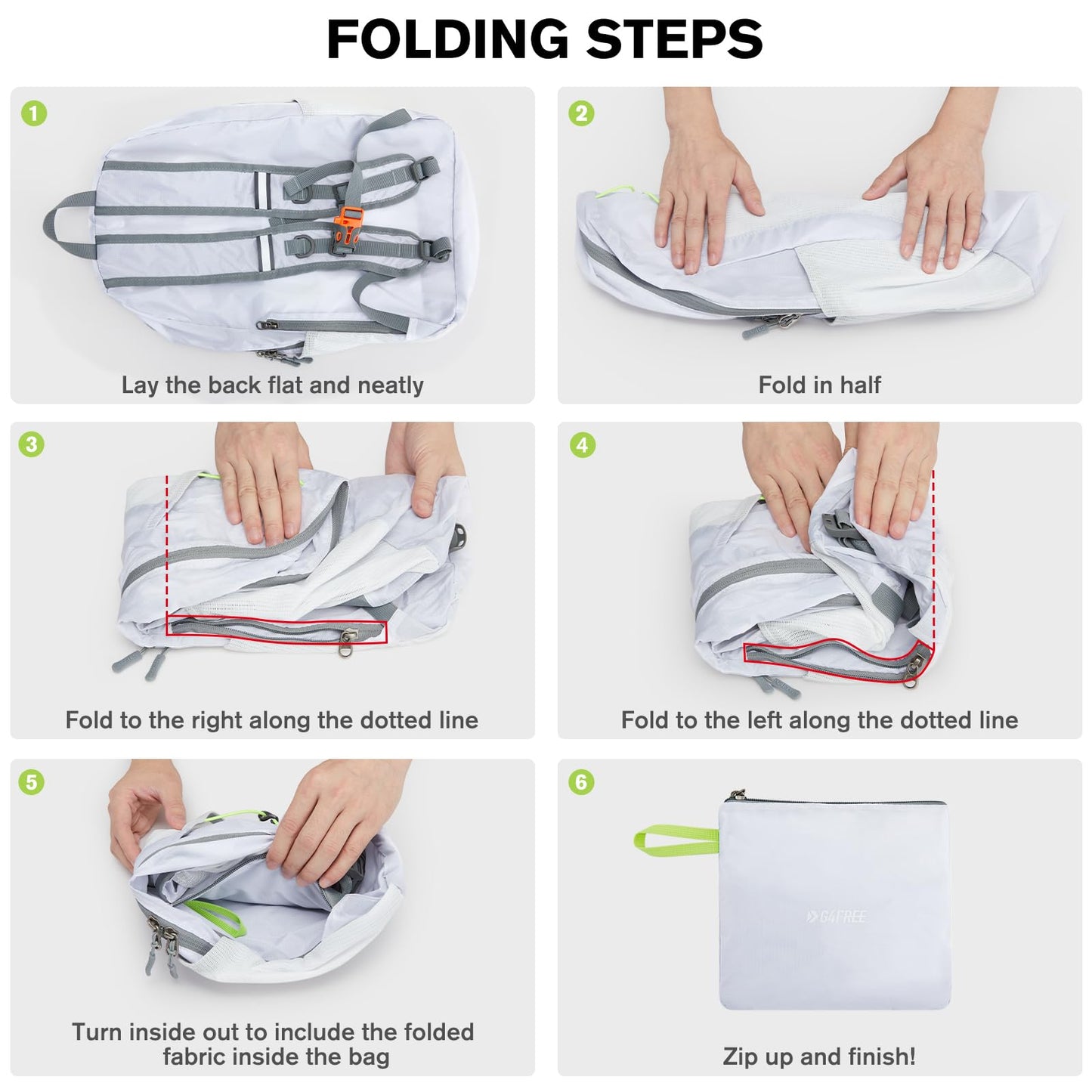 FOLDING STEPS

1

Lay the back flat and neatly

2

Fold in half

3

Fold to the right along the dotted line

4

Fold to the left along the dotted line

5

Turn inside out to include the folded fabric inside the bag

6

G4FREE

Zip up and finish!