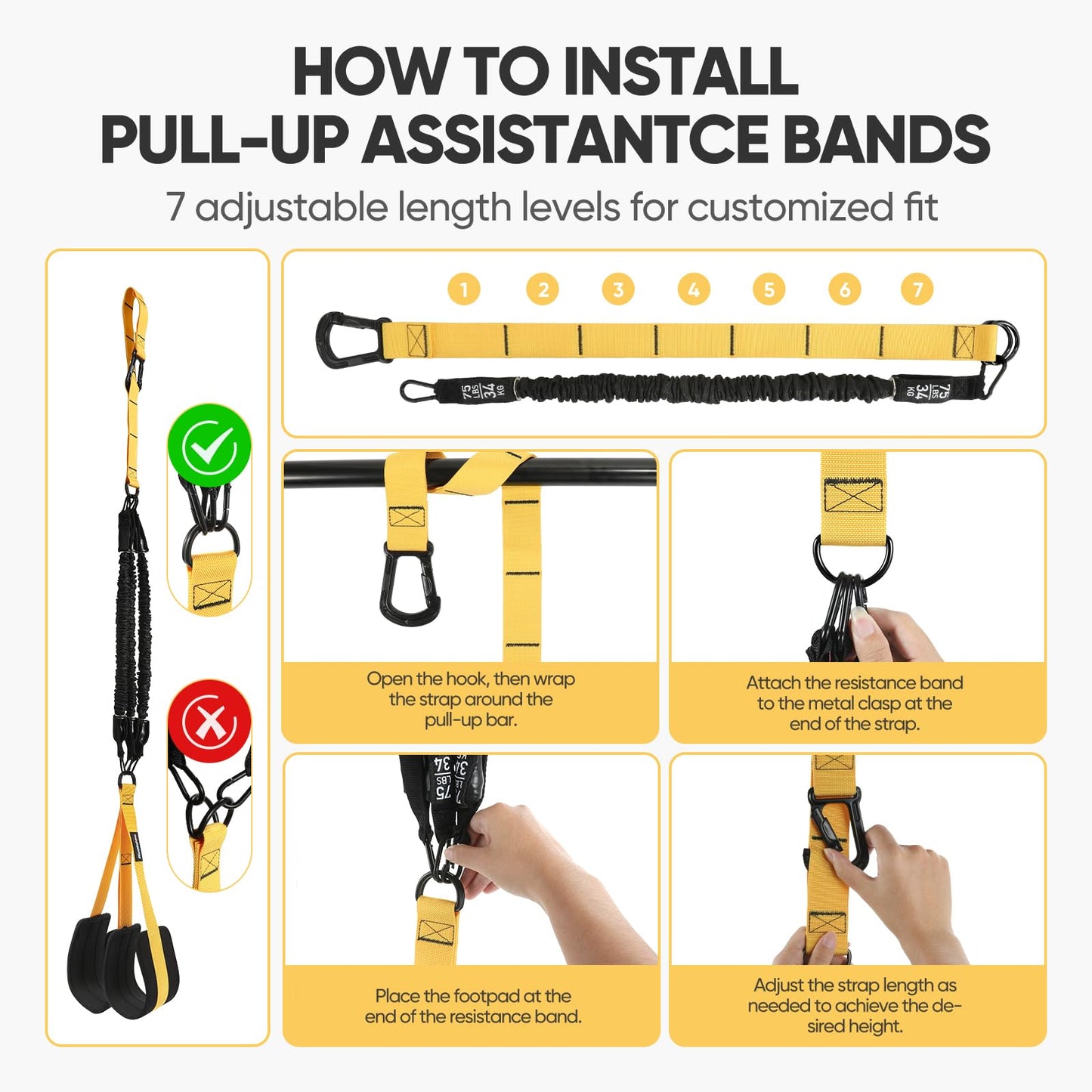 HOW TO INSTALL
PULL-UP ASSISTANTCE BANDS

7 adjustable length levels for customized fit

1 2 3 4 5 6 7

75 LBS 34 KG

75 LBS 34 KG

Open the hook, then wrap the strap around the pull-up bar.

Attach the resistance band to the metal clasp at the end of the strap.

75 LBS 34

Place the footpad at the end of the resistance band.

Adjust the strap length as needed to achieve the desired height.