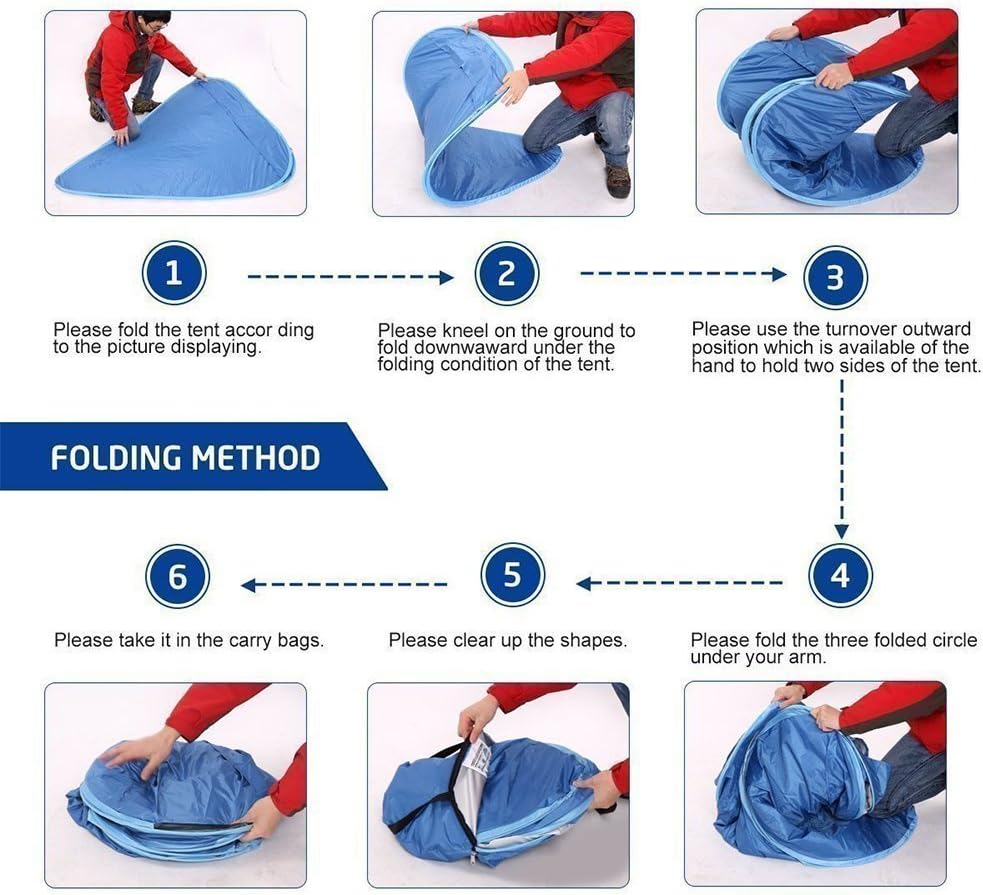 1

Please fold the tent accor ding to the picture displaying.

2

Please kneel on the ground to fold downwaward under the folding condition of the tent.

3

Please use the turnover outward position which is available of the hand to hold two sides of the tent.

FOLDING METHOD

6

Please take it in the carry bags.

5

Please clear up the shapes.

4

Please fold the three folded circle under your arm.