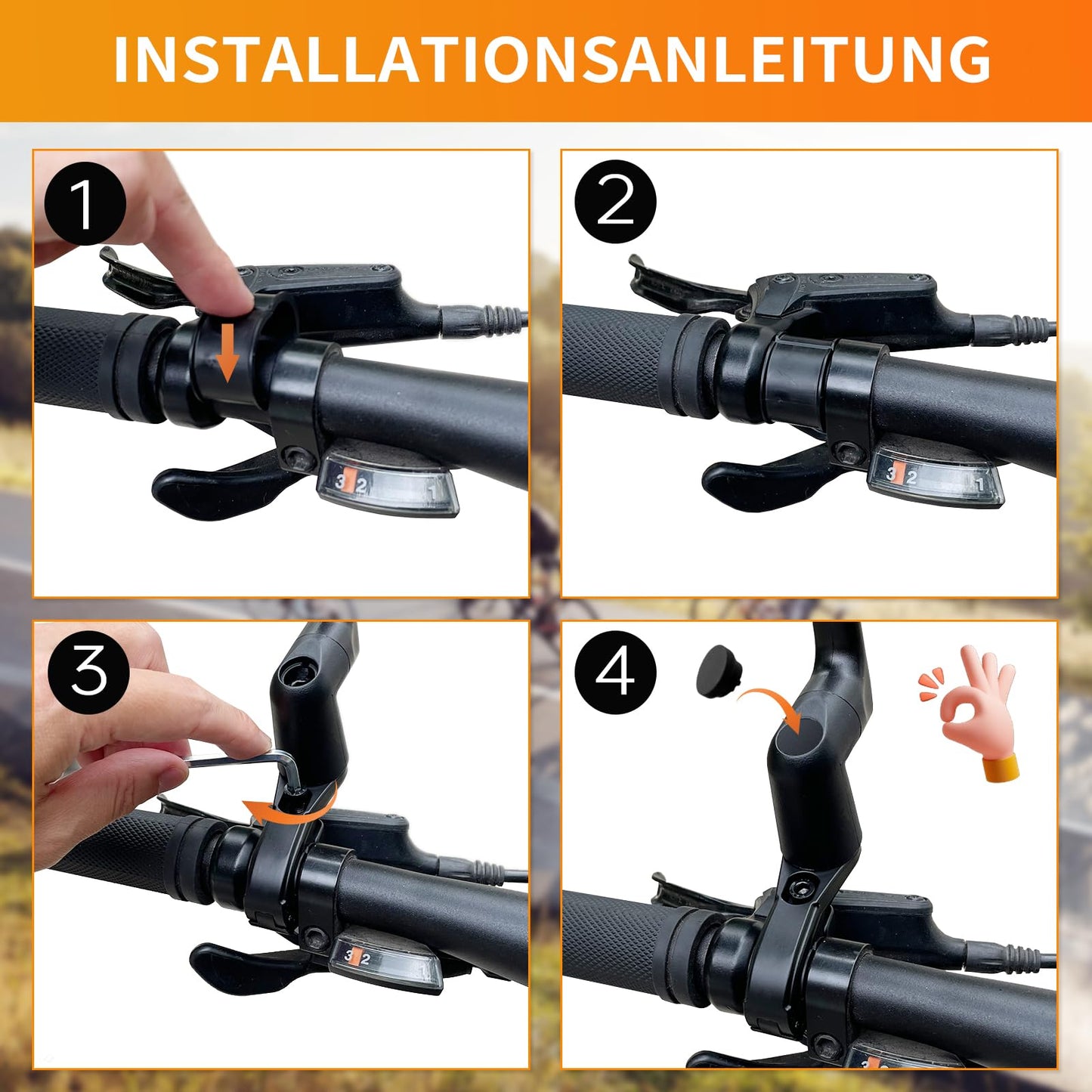 INSTALLATIONSANLEITUNG

1

3 2 1

2

3 2 1

3

3 2

4