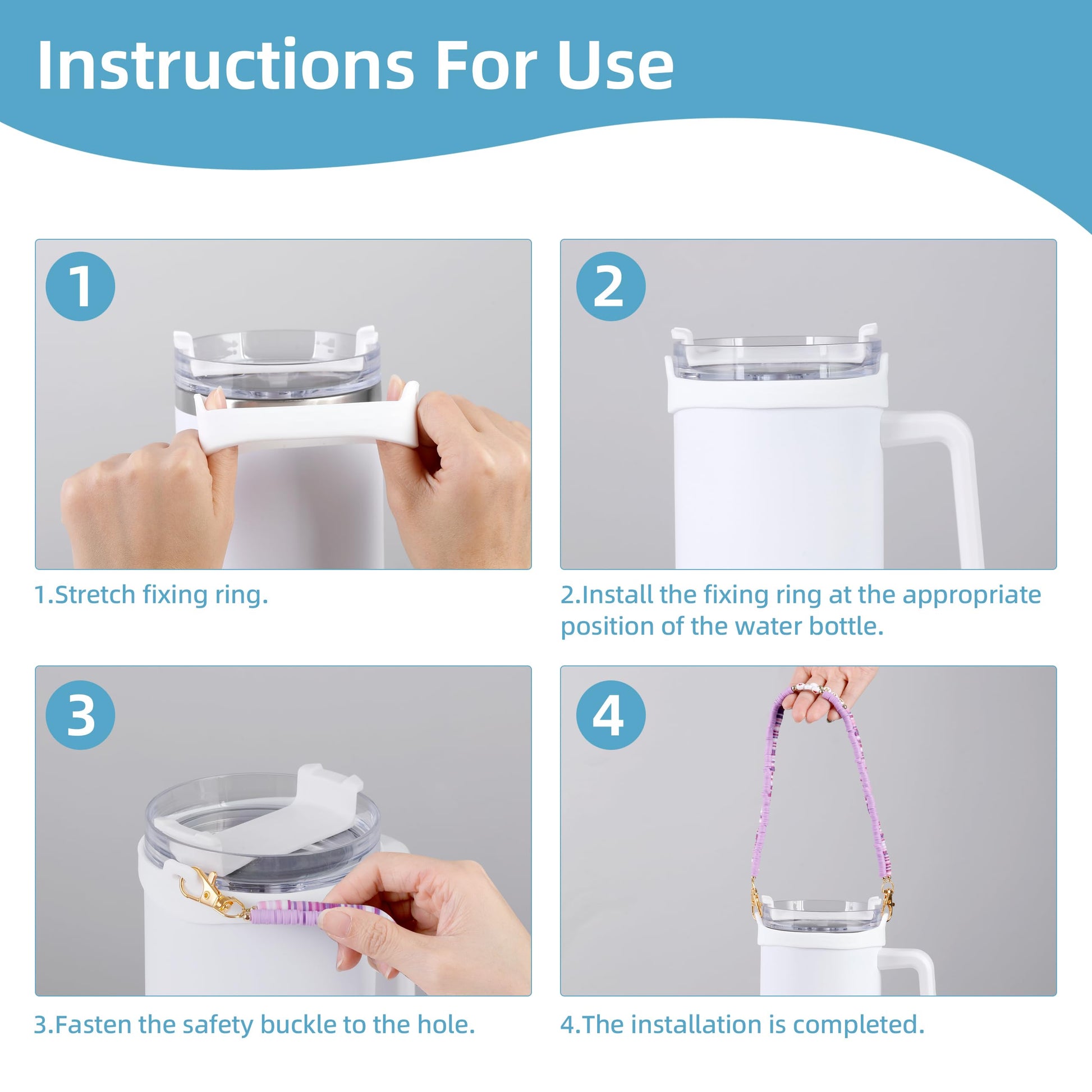 Instructions For Use

1

1.Stretch fixing ring.

2

2.Install the fixing ring at the appropriate position of the water bottle.

3

3.Fasten the safety buckle to the hole.

4

4.The installation is completed.