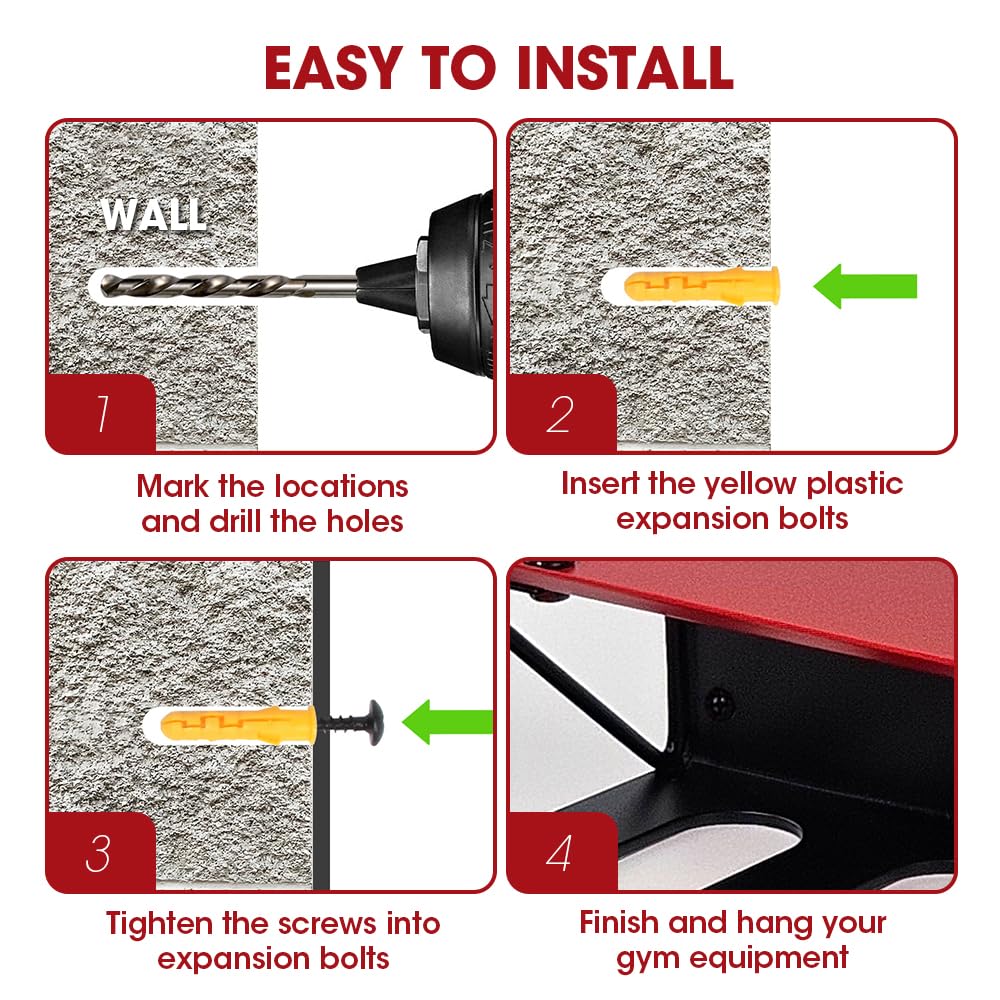 EASY TO INSTALL

WALL

1

Mark the locations and drill the holes

2

Insert the yellow plastic expansion bolts

3

Tighten the screws into expansion bolts

4

Finish and hang your gym equipment