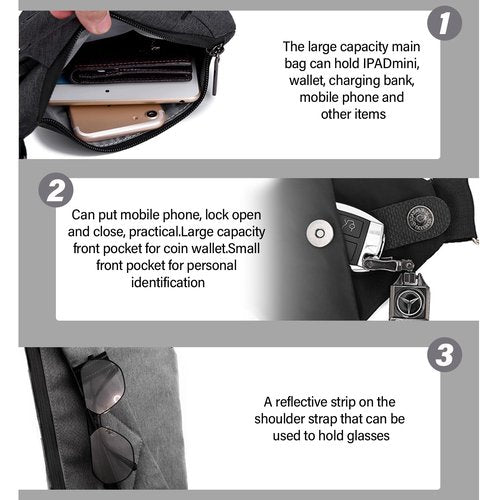 1

The large capacity main bag can hold IPADmini, wallet, charging bank, mobile phone and other items

2

Can put mobile phone, lock open and close, practical.Large capacity front pocket for coin wallet.Small front pocket for personal identification

3

A reflective strip on the shoulder strap that can be used to hold glasses