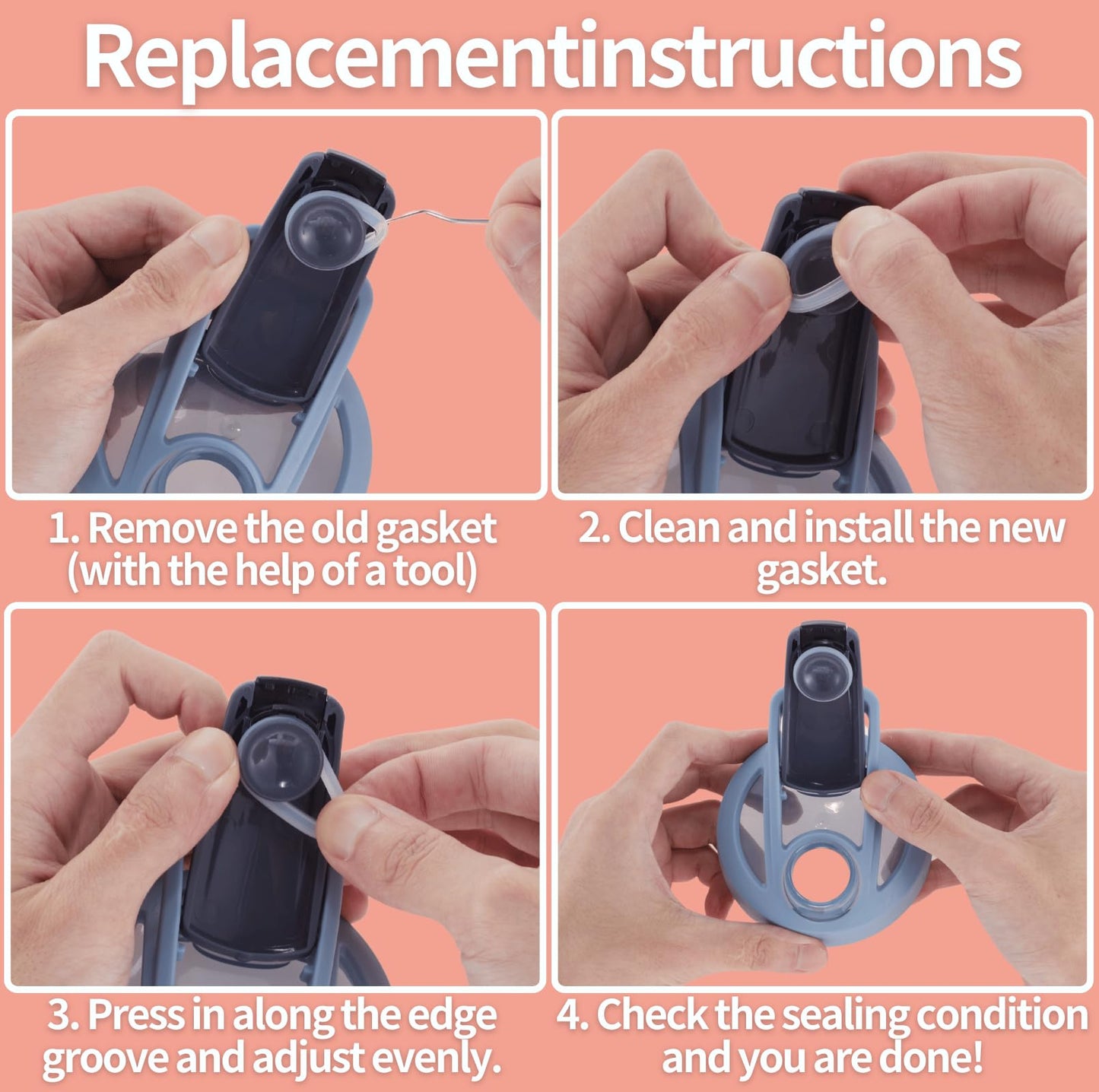 Replacementinstructions

1. Remove the old gasket (with the help of a tool)

2. Clean and install the new gasket.

3. Press in along the edge groove and adjust evenly.

4. Check the sealing condition and you are done!