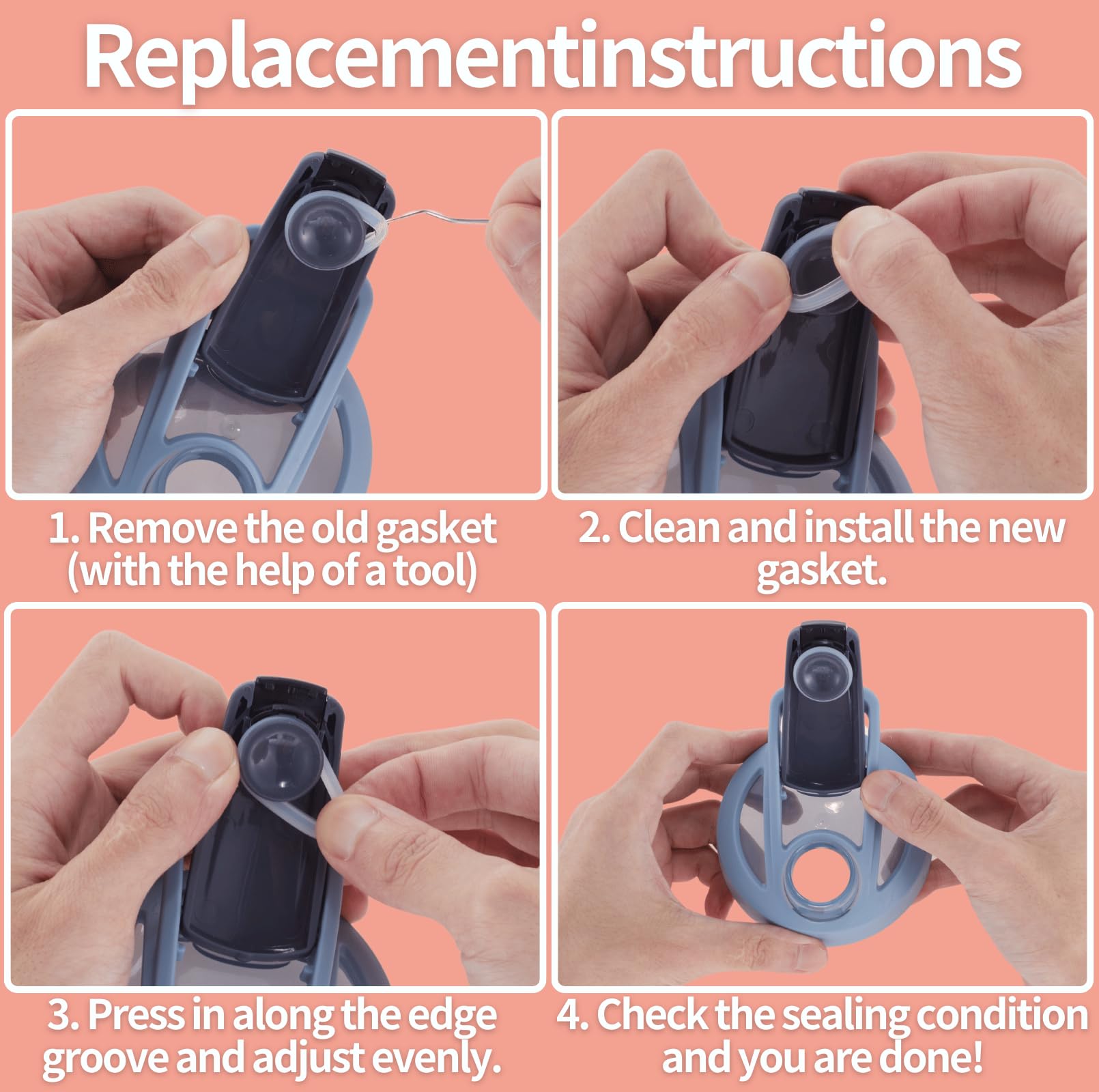 Replacementinstructions

1. Remove the old gasket (with the help of a tool)

2. Clean and install the new gasket.

3. Press in along the edge groove and adjust evenly.

4. Check the sealing condition and you are done!