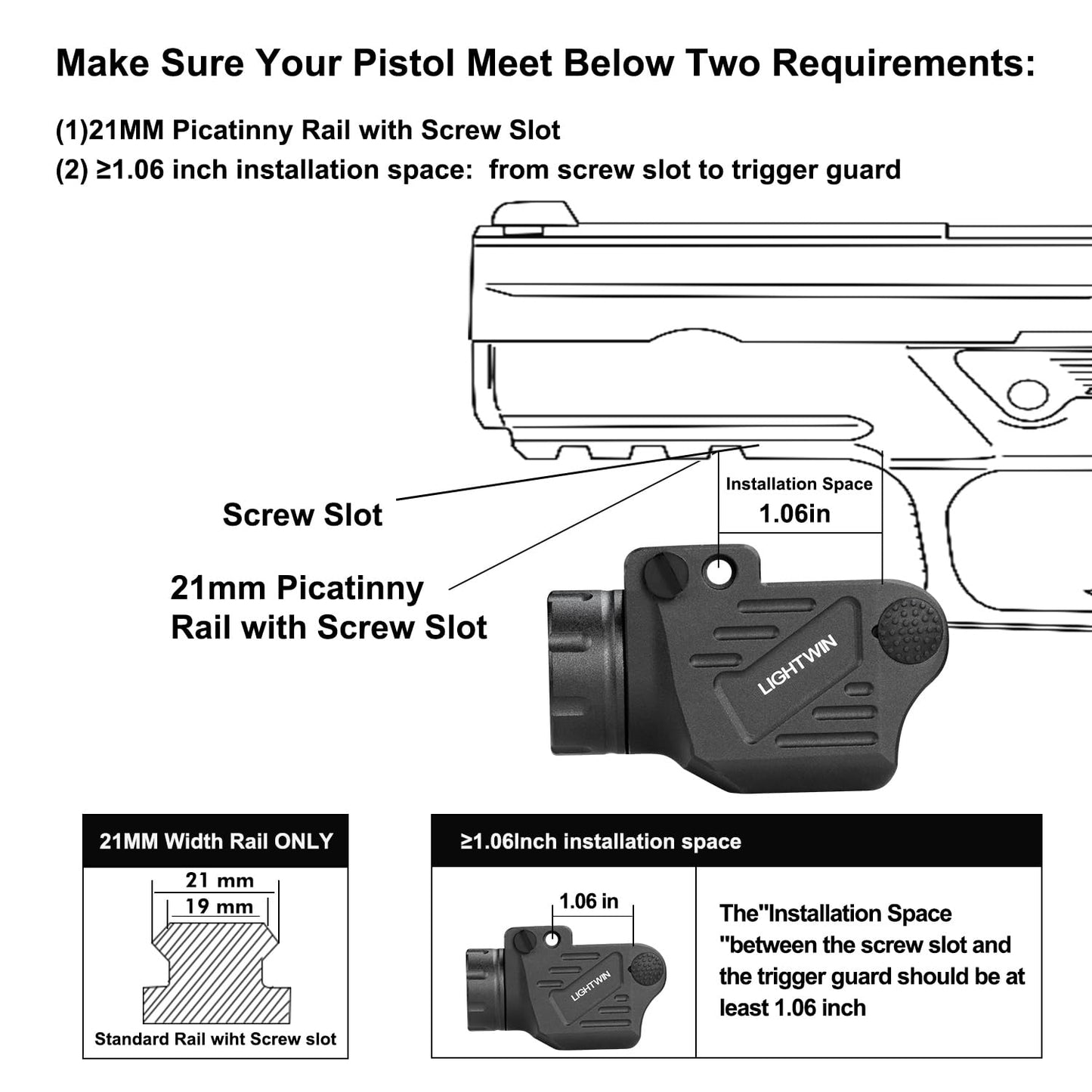 Make Sure Your Pistol Meet Below Two Requirements:

(1)21MM Picatinny Rail with Screw Slot

(2) ≥1.06 inch installation space: from screw slot to trigger guard

Screw Slot

21mm Picatinny Rail with Screw Slot

Installation Space
1.06in

LIGHTWIN

21MM Width Rail ONLY

21 mm
19 mm

Standard Rail wiht Screw slot

≥1.06Inch installation space

1.06 in

LIGHTWIN

The"Installation Space "between the screw slot and the trigger guard should be at least 1.06 inch